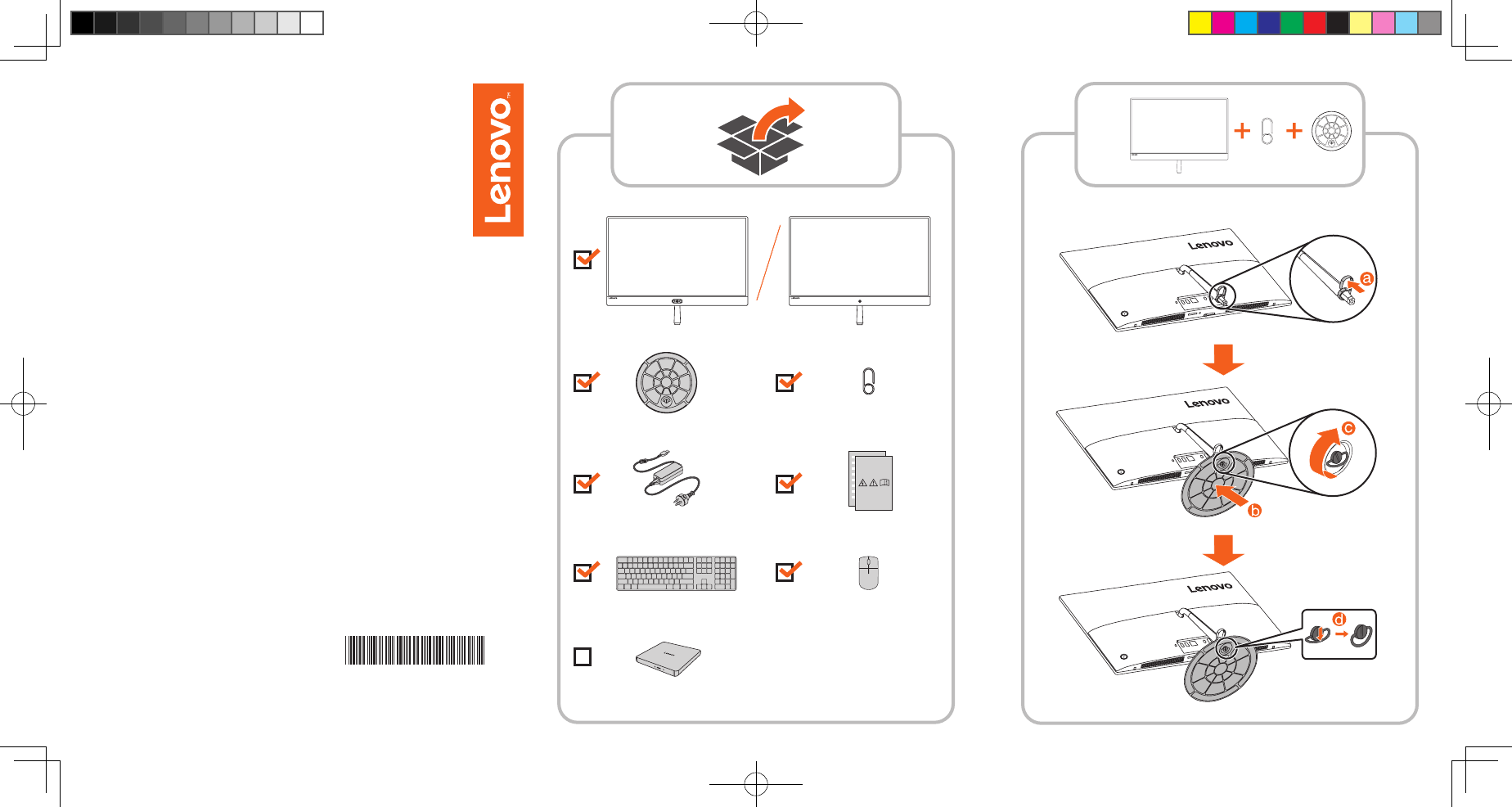 Lenovo

Lenovo

a

Lenovo

c

b

Lenovo

d