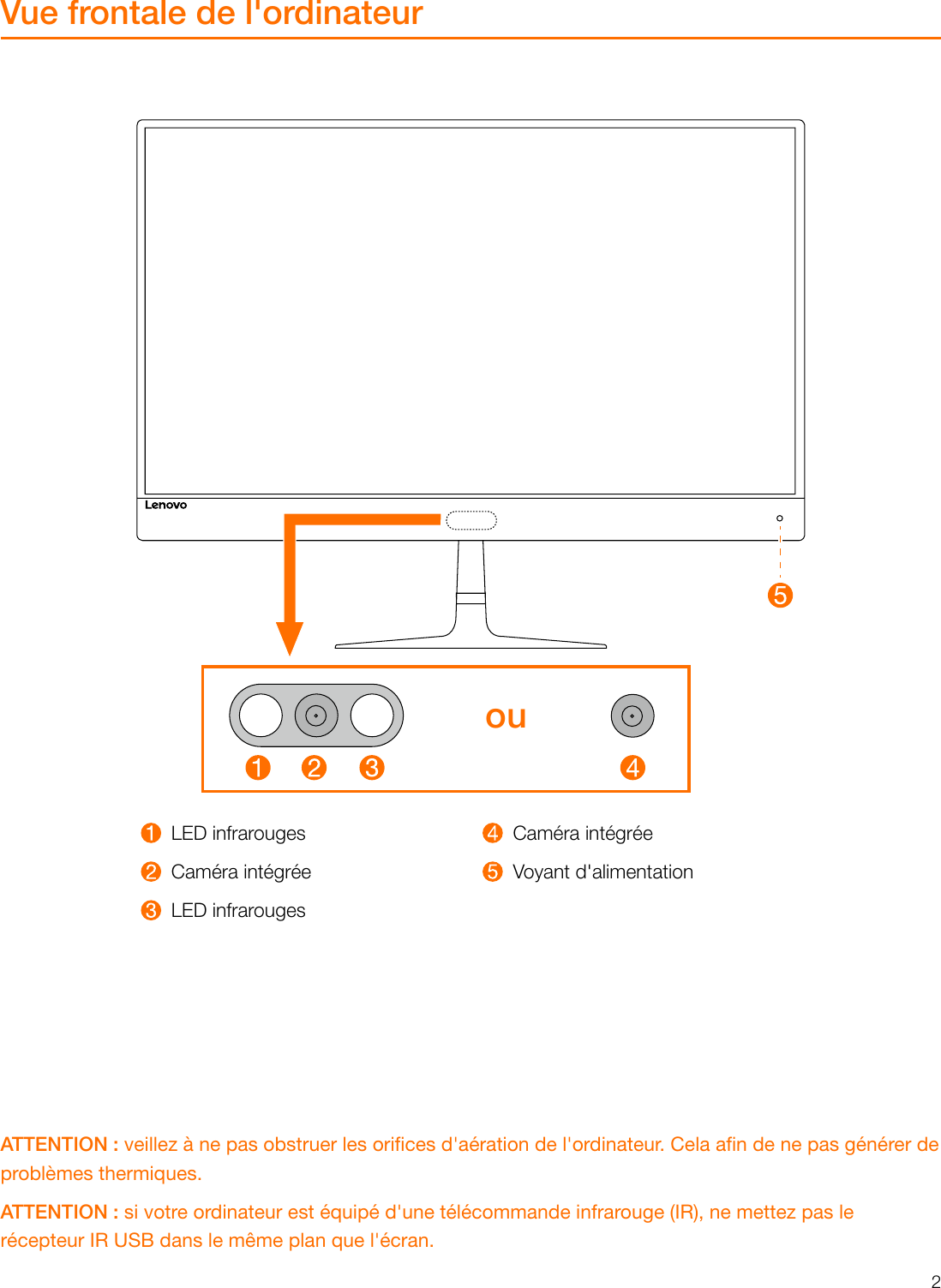 Vue frontale de l'ordinateur

Lenovo

5

ou

1 2 3 4

1 LED infrarouges

2 Caméra intégrée

3 LED infrarouges

4 Caméra intégrée

5 Voyant d'alimentation

ATTENTION : veillez à ne pas obstruer les orifices d'aération de l'ordinateur. Cela afin de ne pas générer de problèmes thermiques.

ATTENTION : si votre ordinateur est équipé d'une télécommande infrarouge (IR), ne mettez pas le récepteur IR USB dans le même plan que l'écran.

2