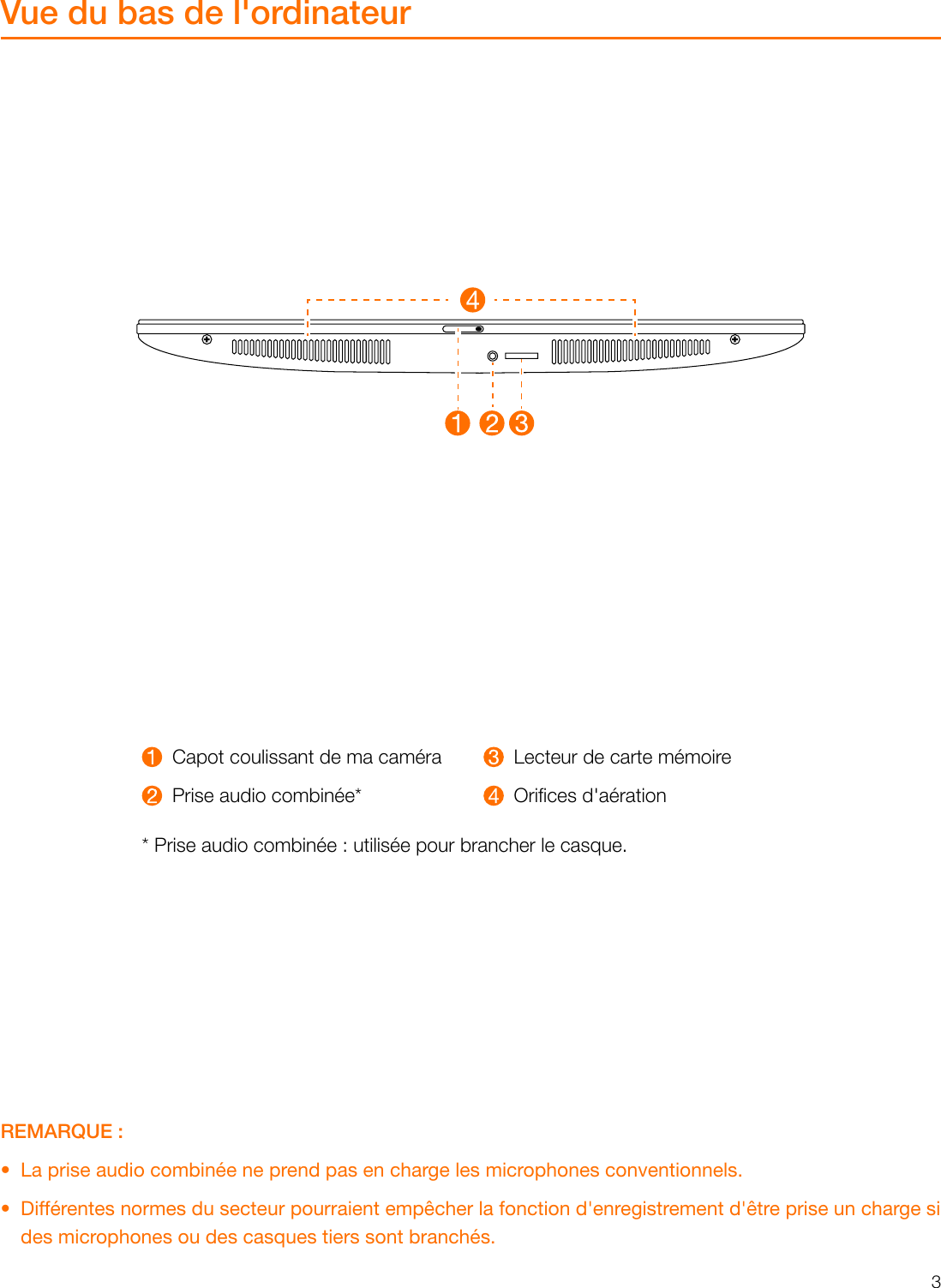 Vue du bas de l'ordinateur

4

1 2 3

1 Capot coulissant de ma caméra
2 Prise audio combinée*
3 Lecteur de carte mémoire
4 Orifices d'aération

* Prise audio combinée : utilisée pour brancher le casque.

REMARQUE :

• La prise audio combinée ne prend pas en charge les microphones conventionnels.

• Différentes normes du secteur pourraient empêcher la fonction d'enregistrement d'être prise un charge si des microphones ou des casques tiers sont branchés.

3