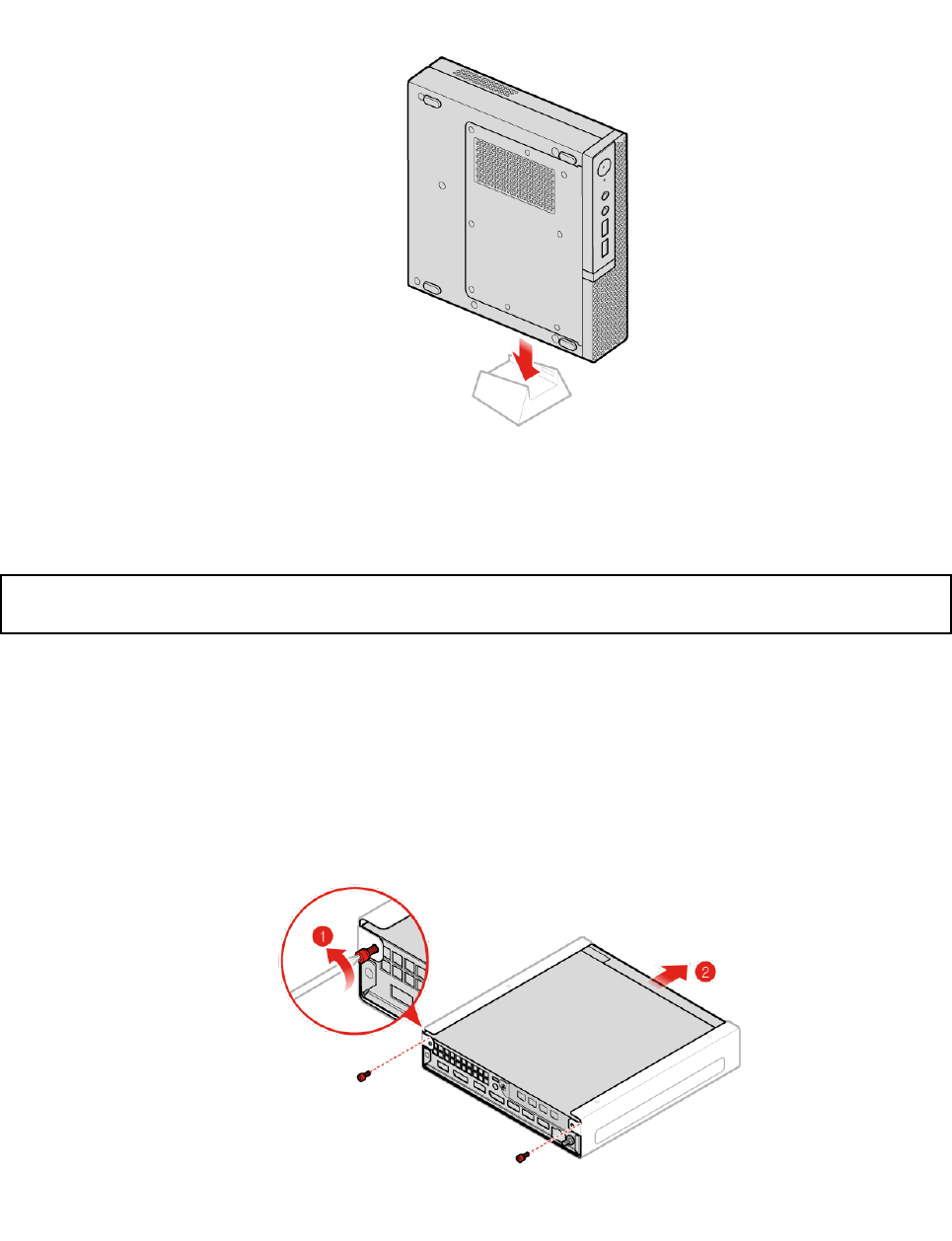 1

2