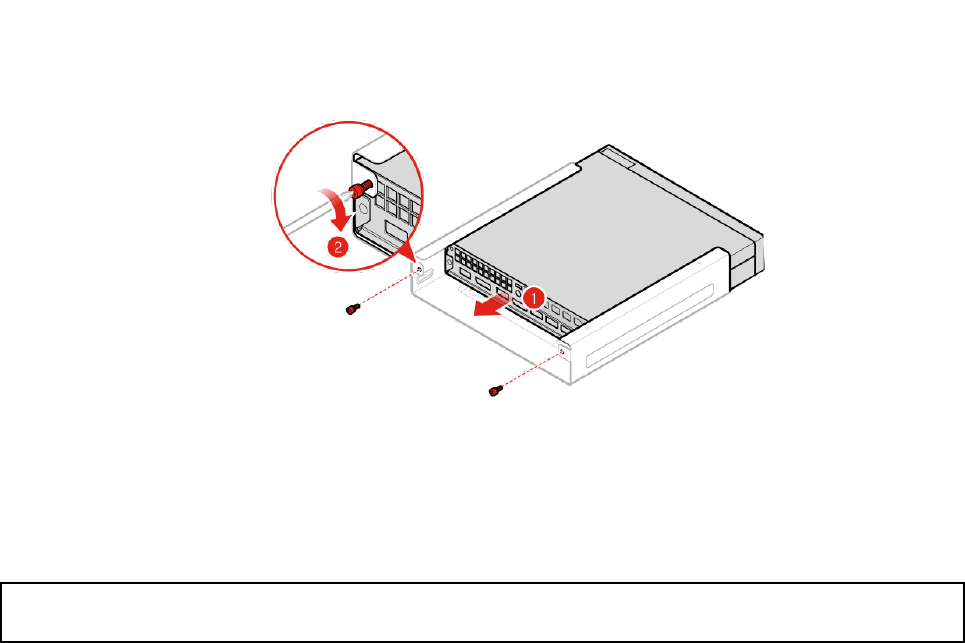 2

1