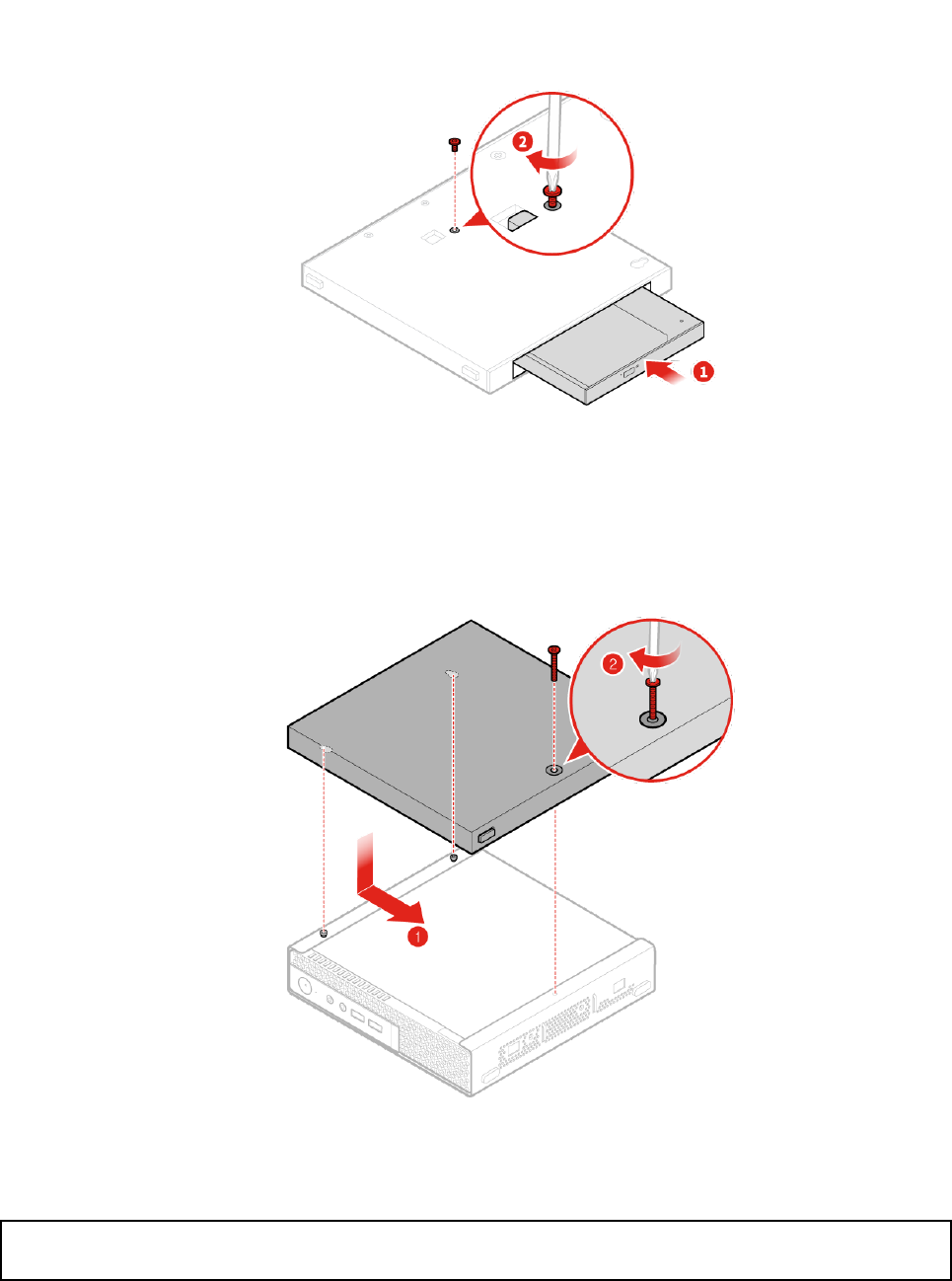 2

1

2

1