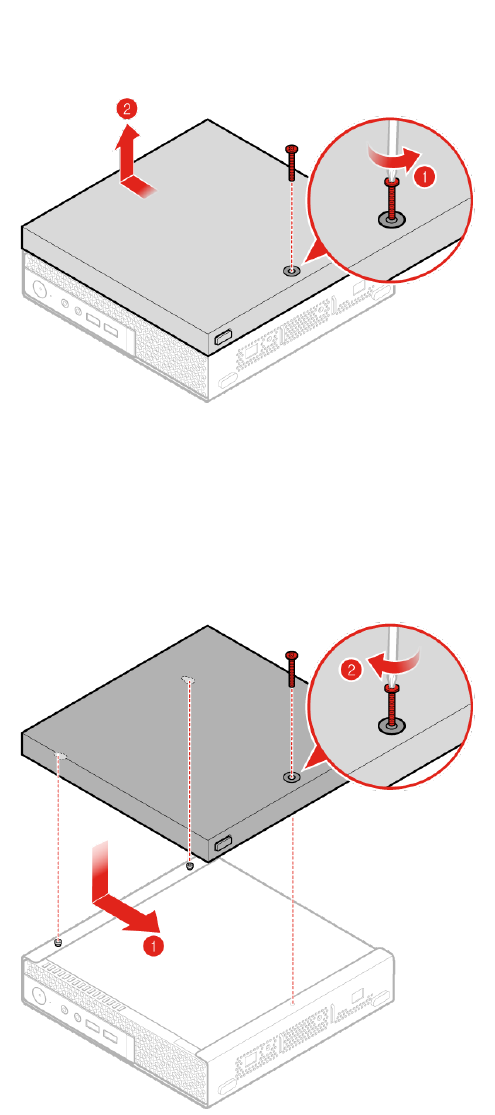 2
1
2
1