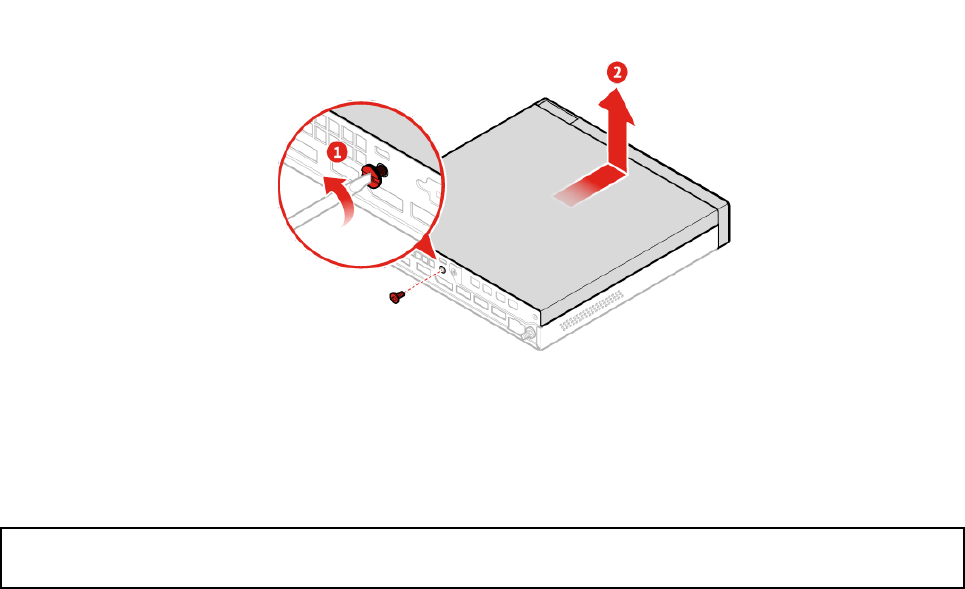 1

2