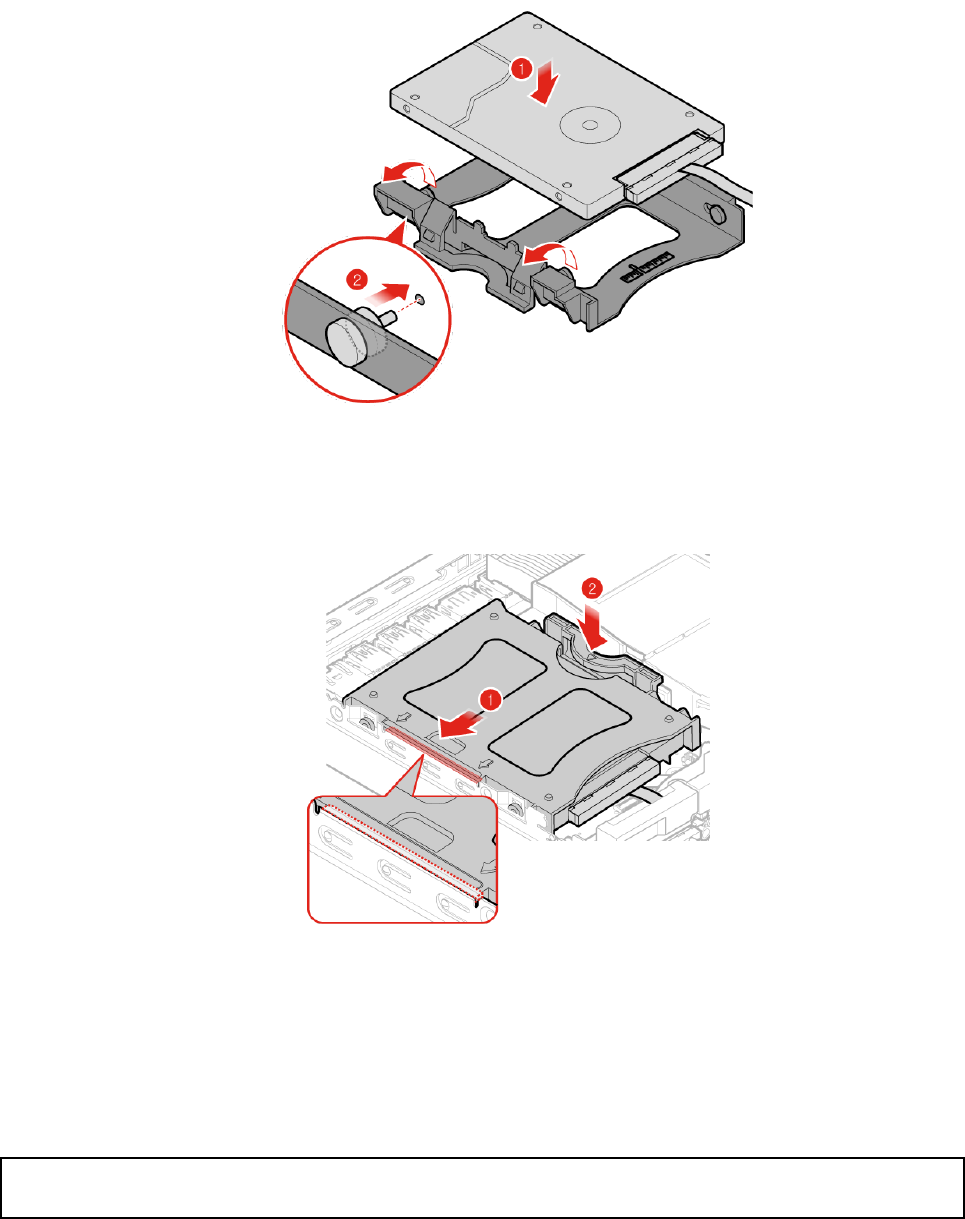 1
2
2
1