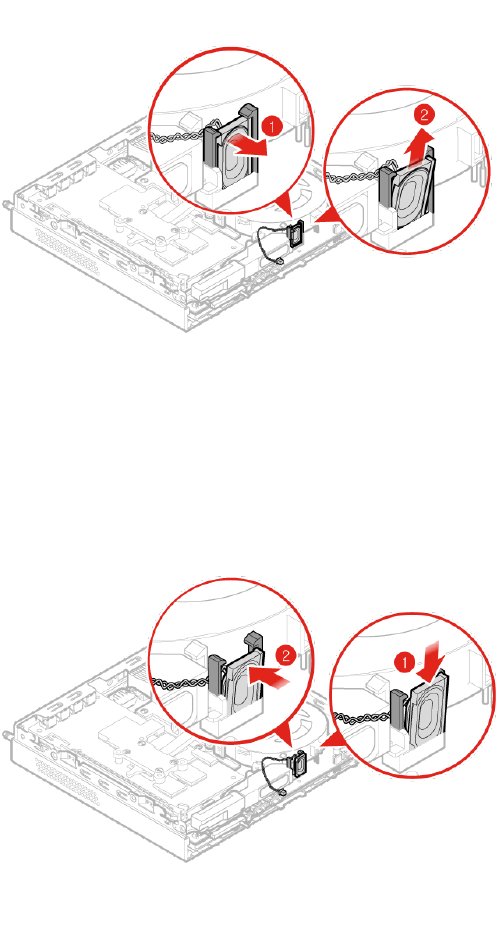 1
2
2
1