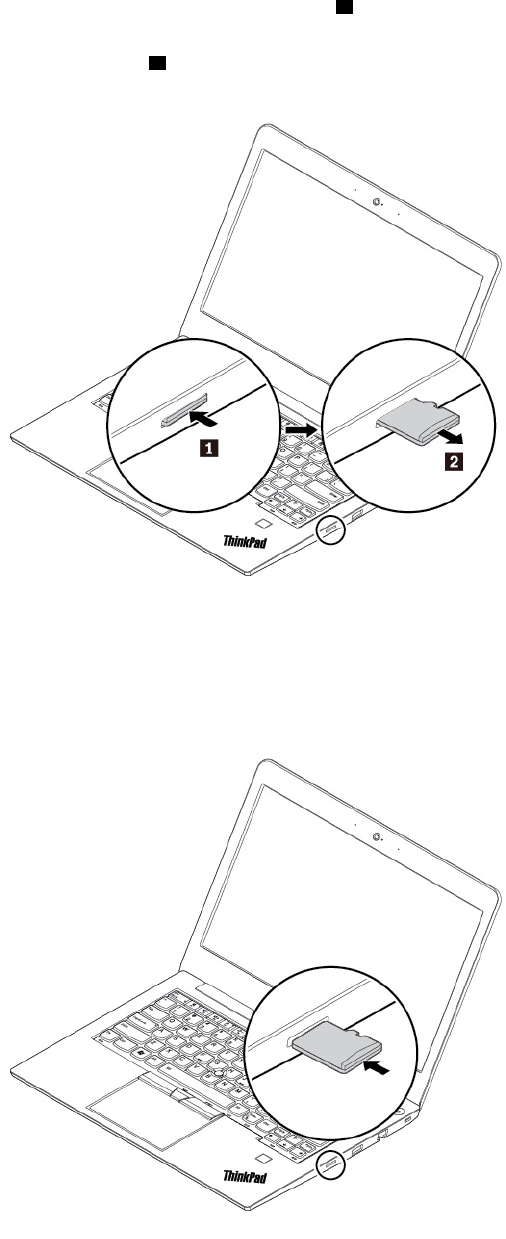 1
2
ThinkPad
ThinkPad