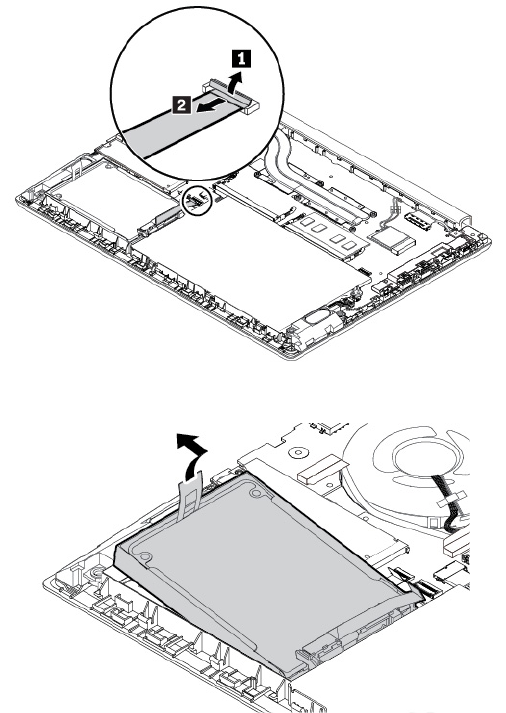 1
2