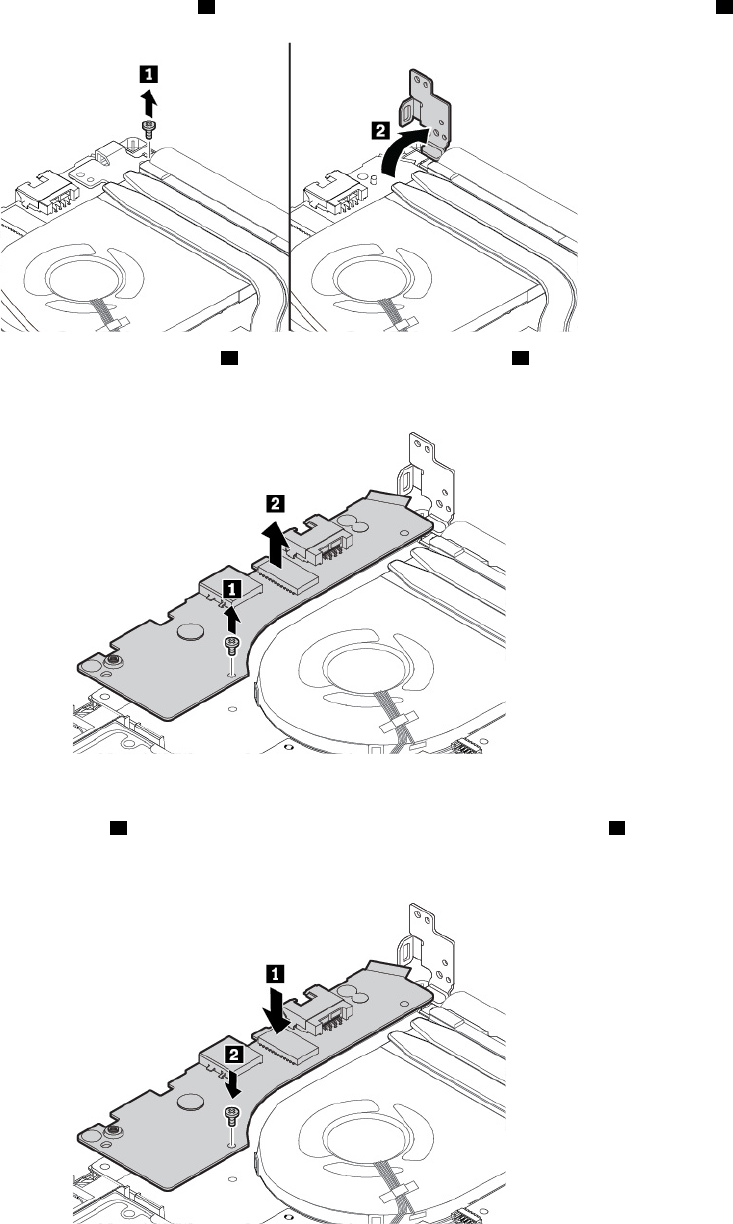 1

2

2

1

1

2