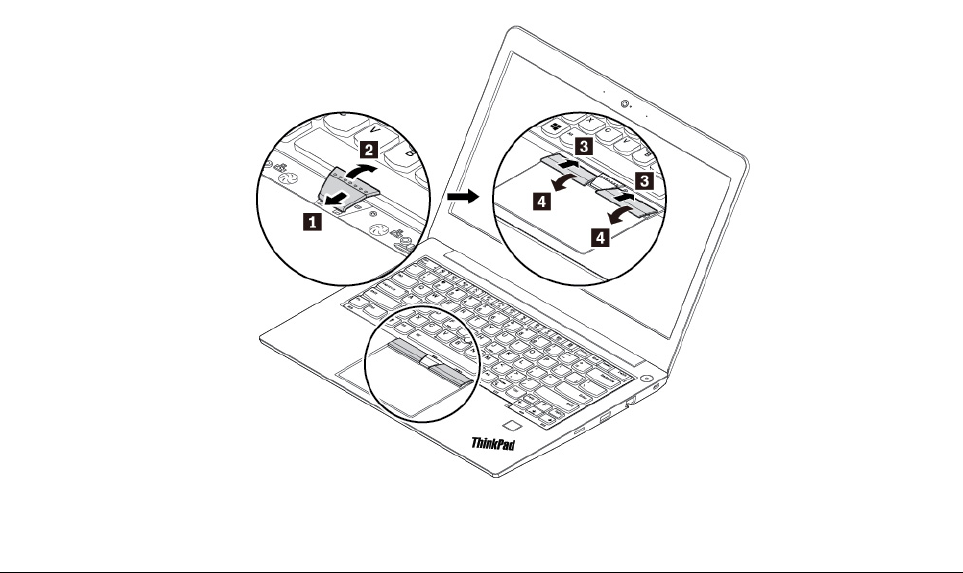 2
1
3
3
4
4
ThinkPad