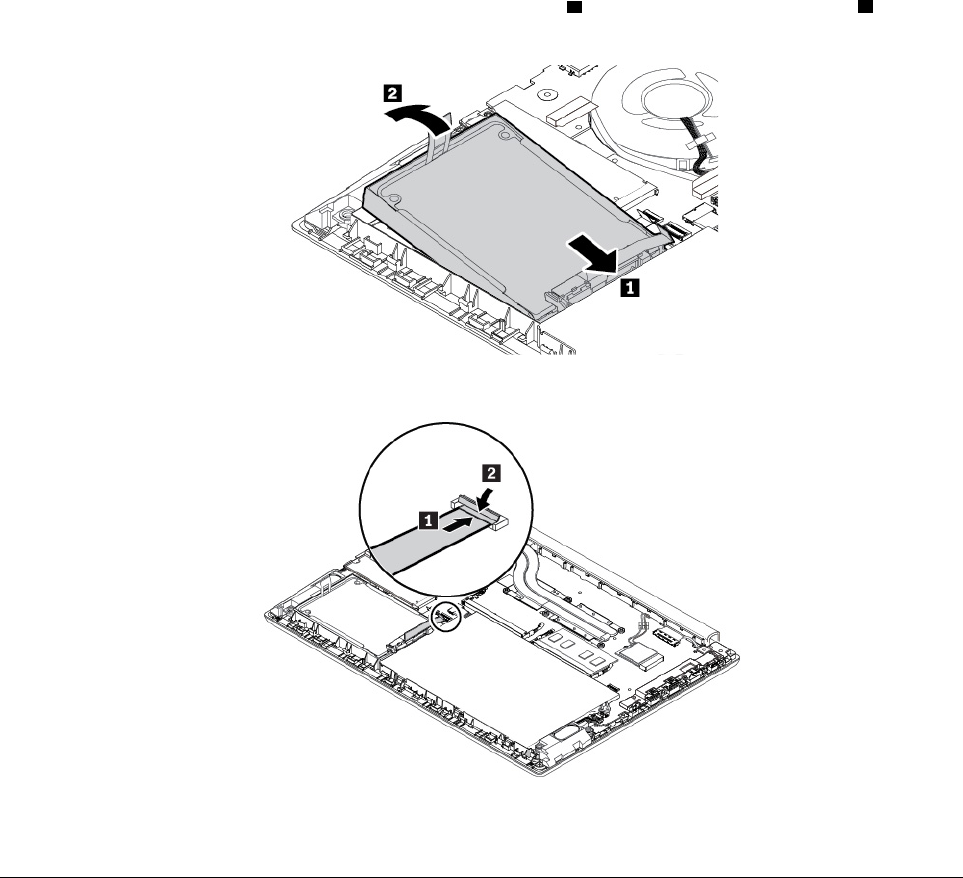 2
1

2
1