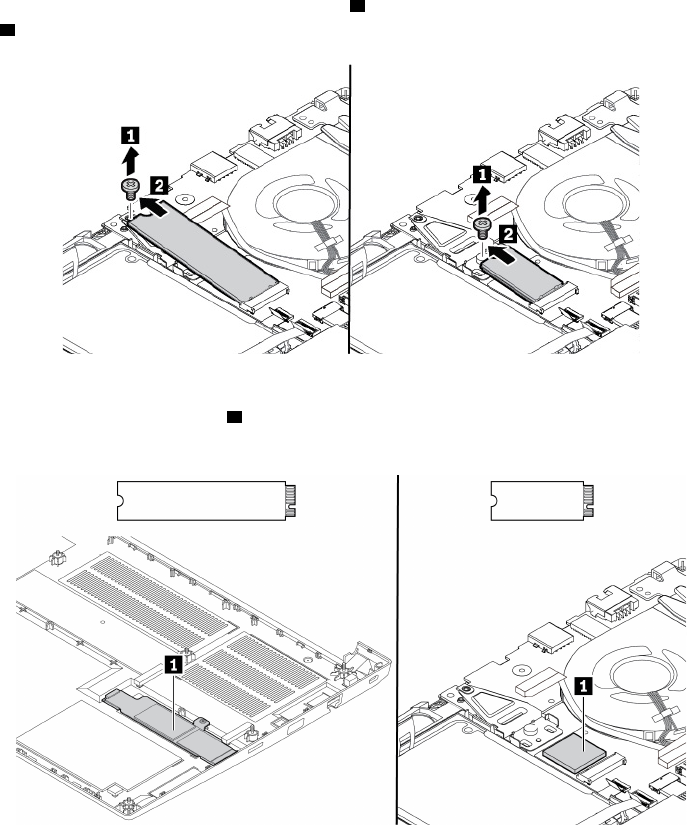 1
2
1
2
1
1