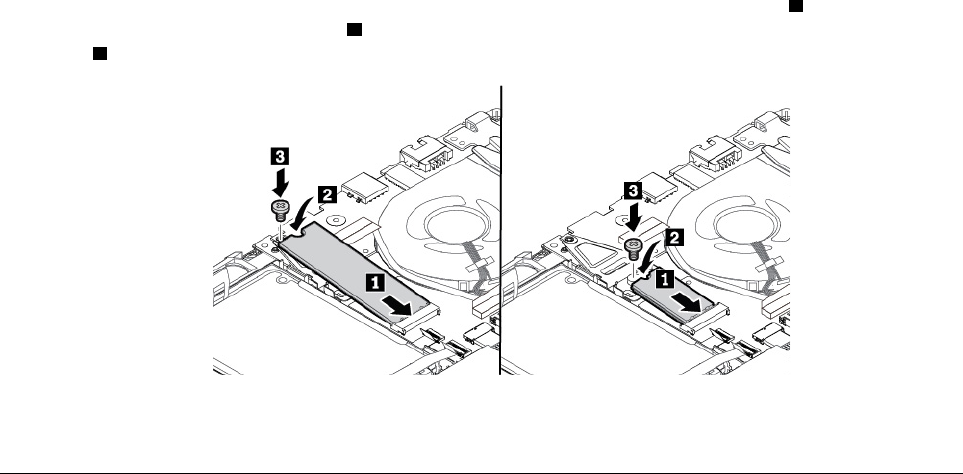 3
2
1
3
2
1