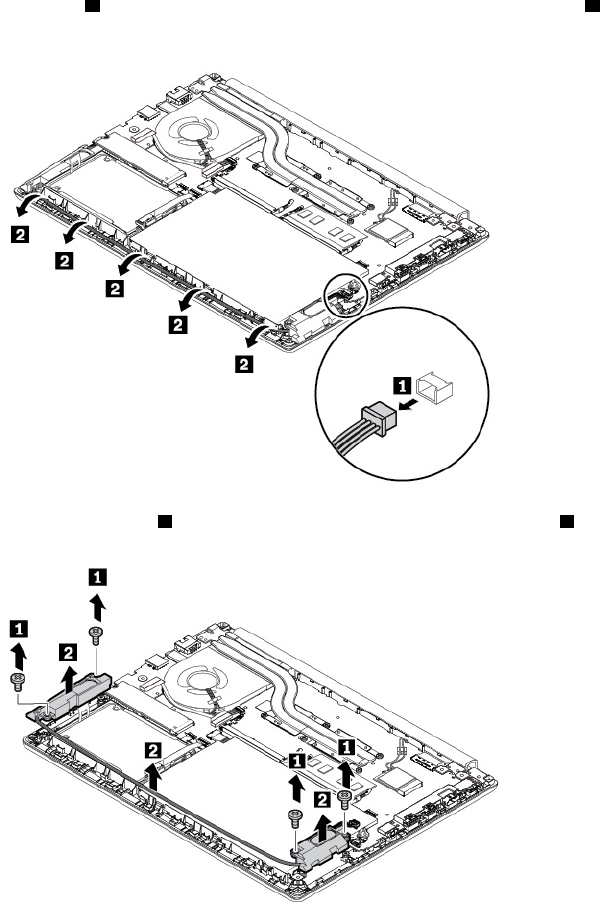 2
2
2
2
2
1

1
1
2
2
1
1
2