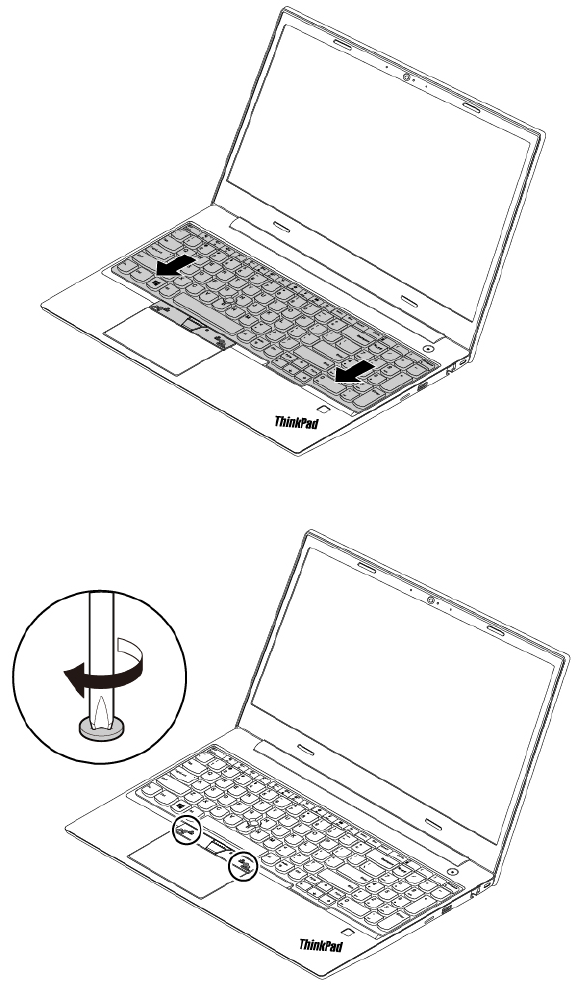 ThinkPad

ThinkPad