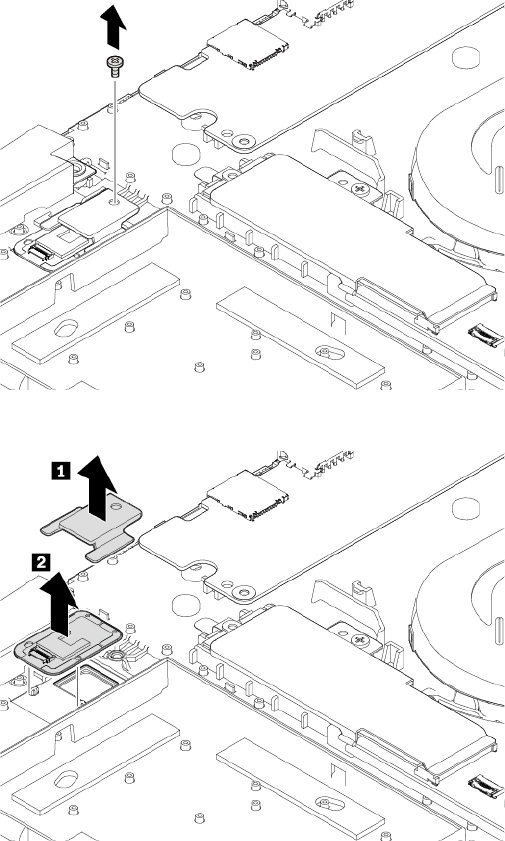 1
2