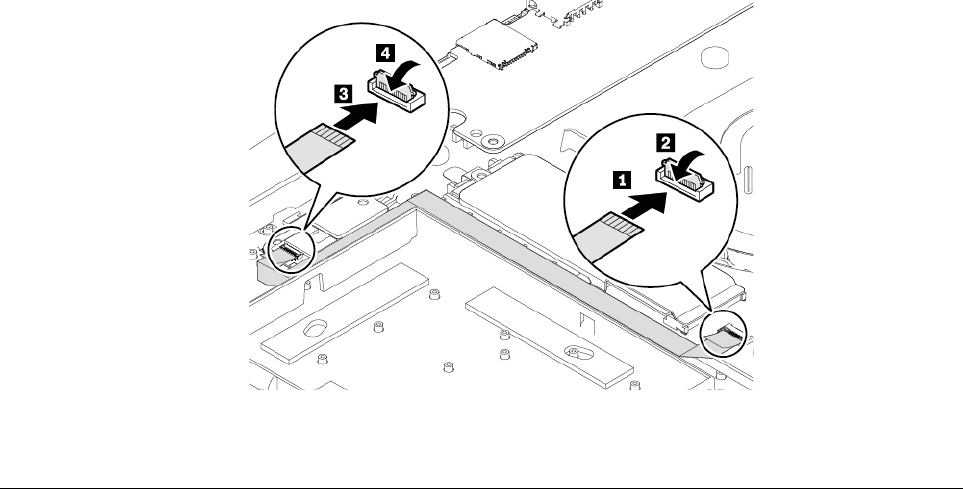 4
3
2
1