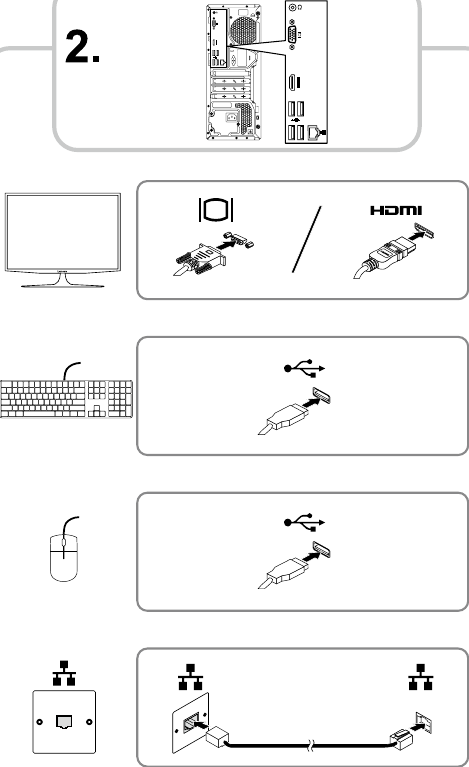 2.

HDMI