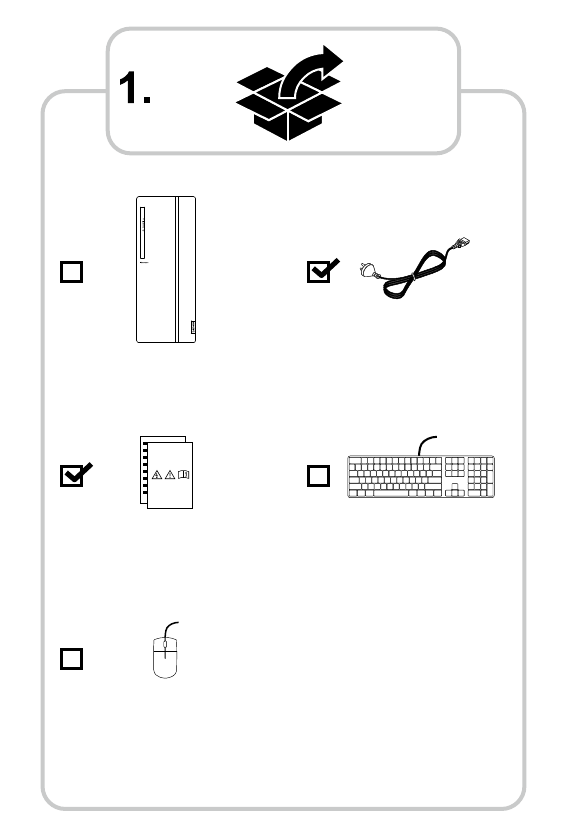 1.