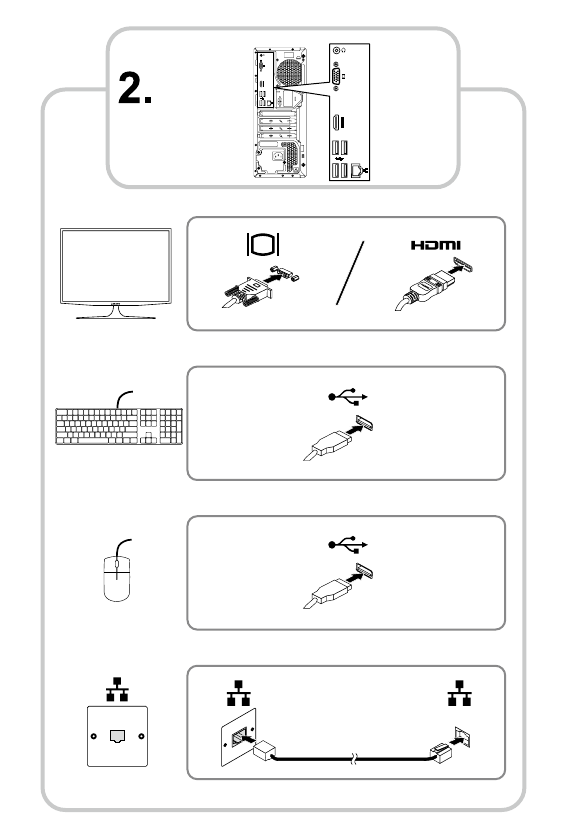 2.

HDMI