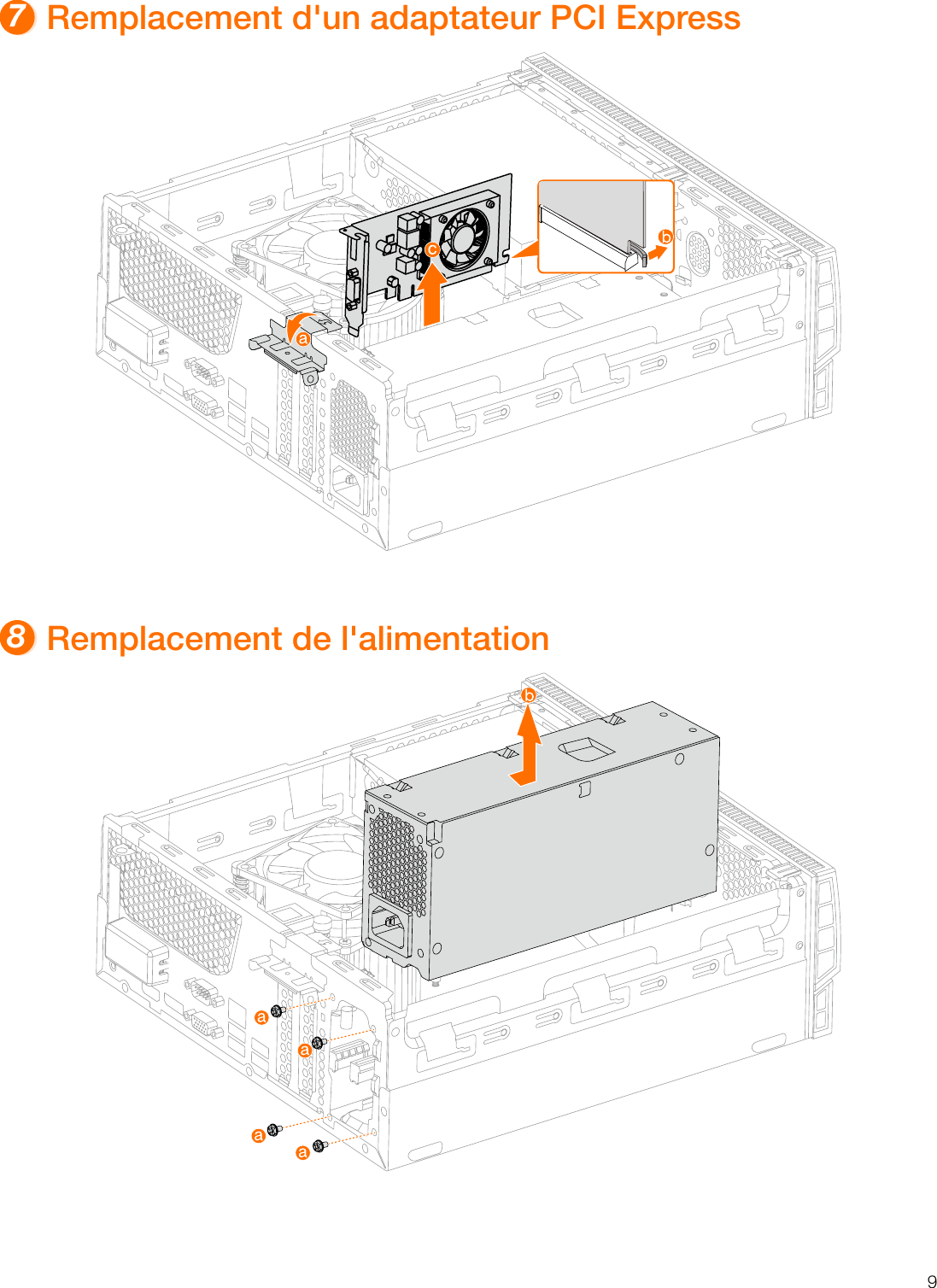 7 Remplacement d'un adaptateur PCI Express

a

b

c

8 Remplacement de l'alimentation

b

a

a

a

a

9