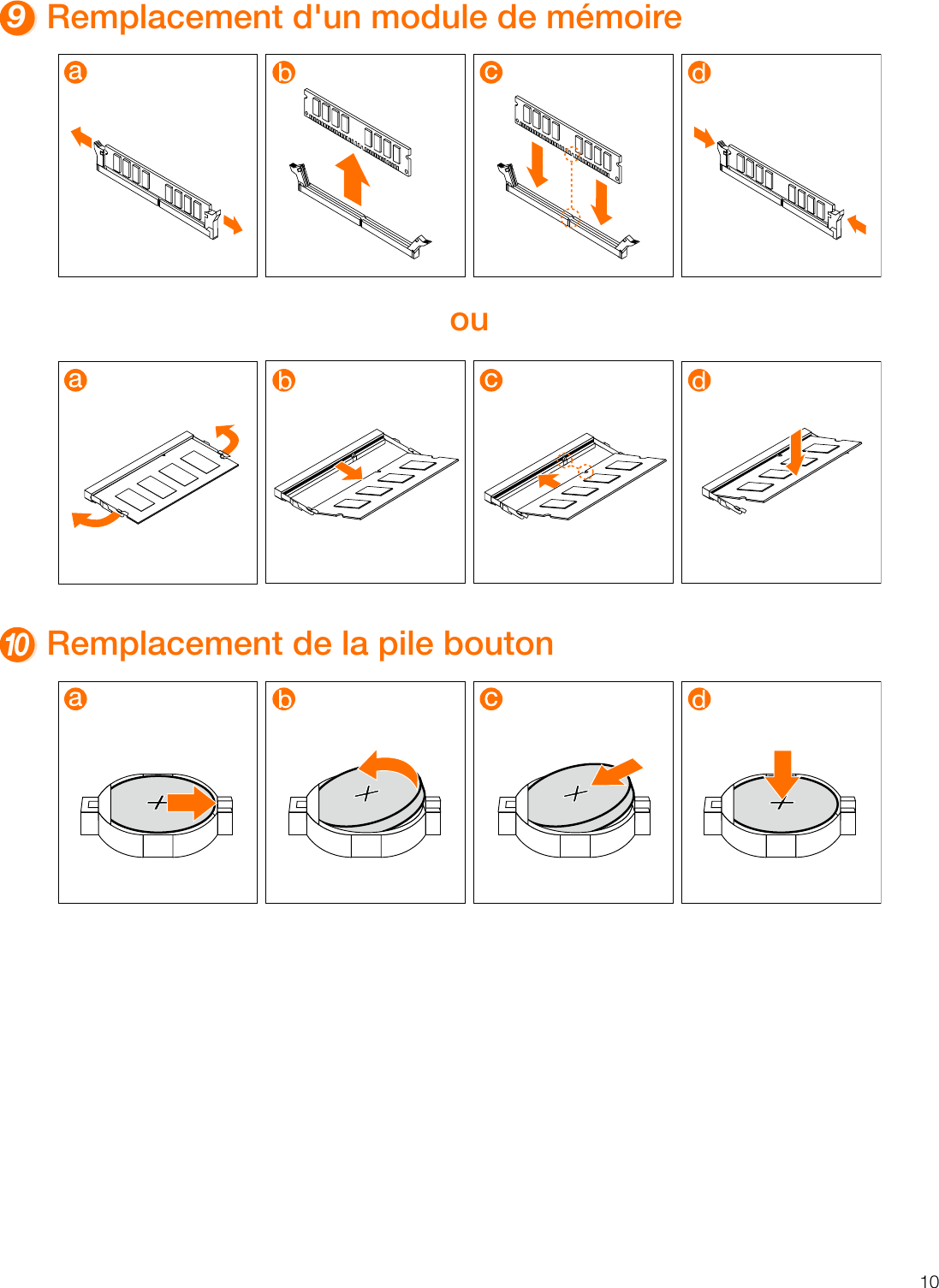 9 Remplacement d'un module de mémoire

a b c d

ou

a b c d

10 Remplacement de la pile bouton

a b c d

10