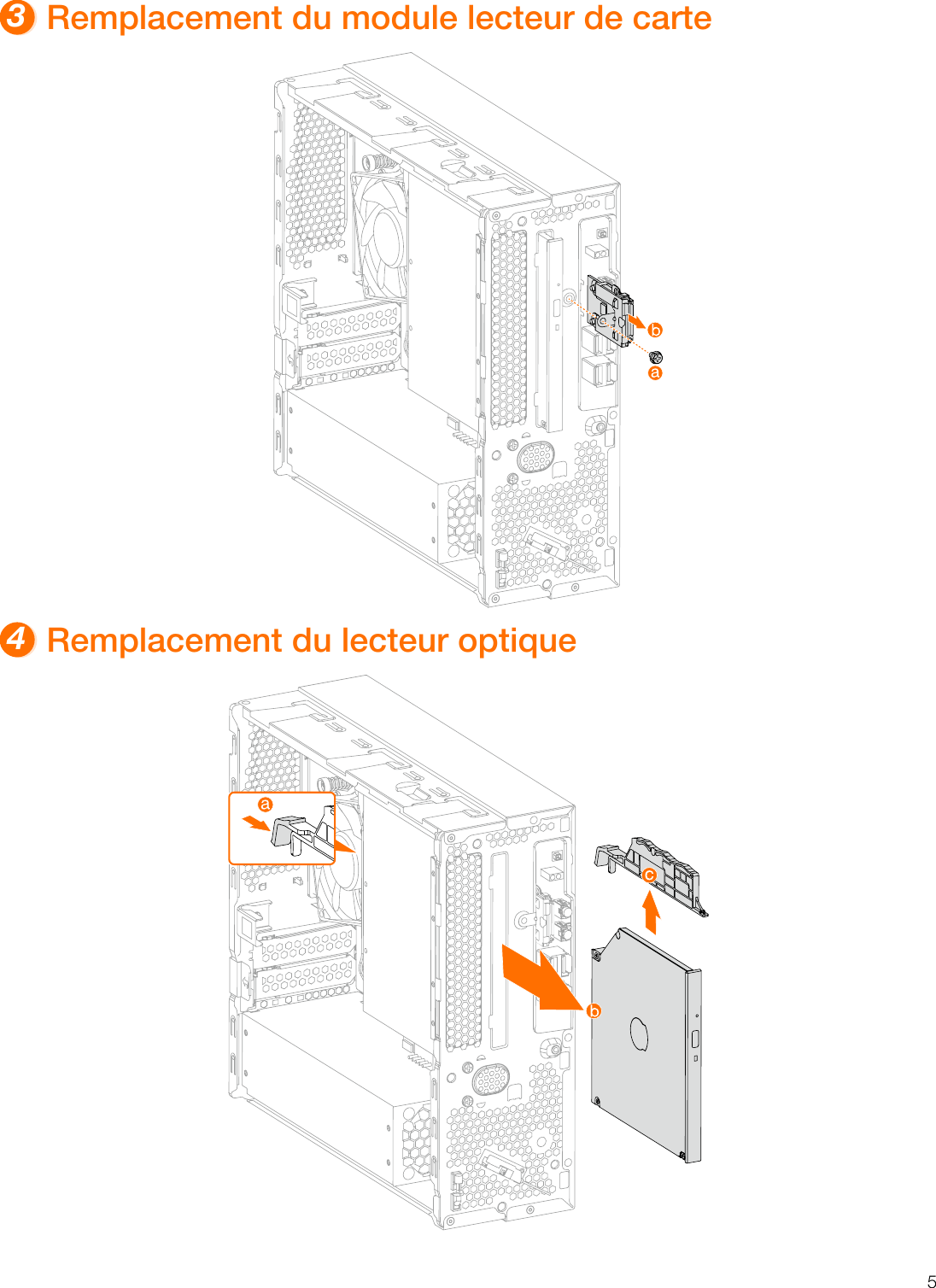 3 Remplacement du module lecteur de carte

b

a

4 Remplacement du lecteur optique

a

c

b

5