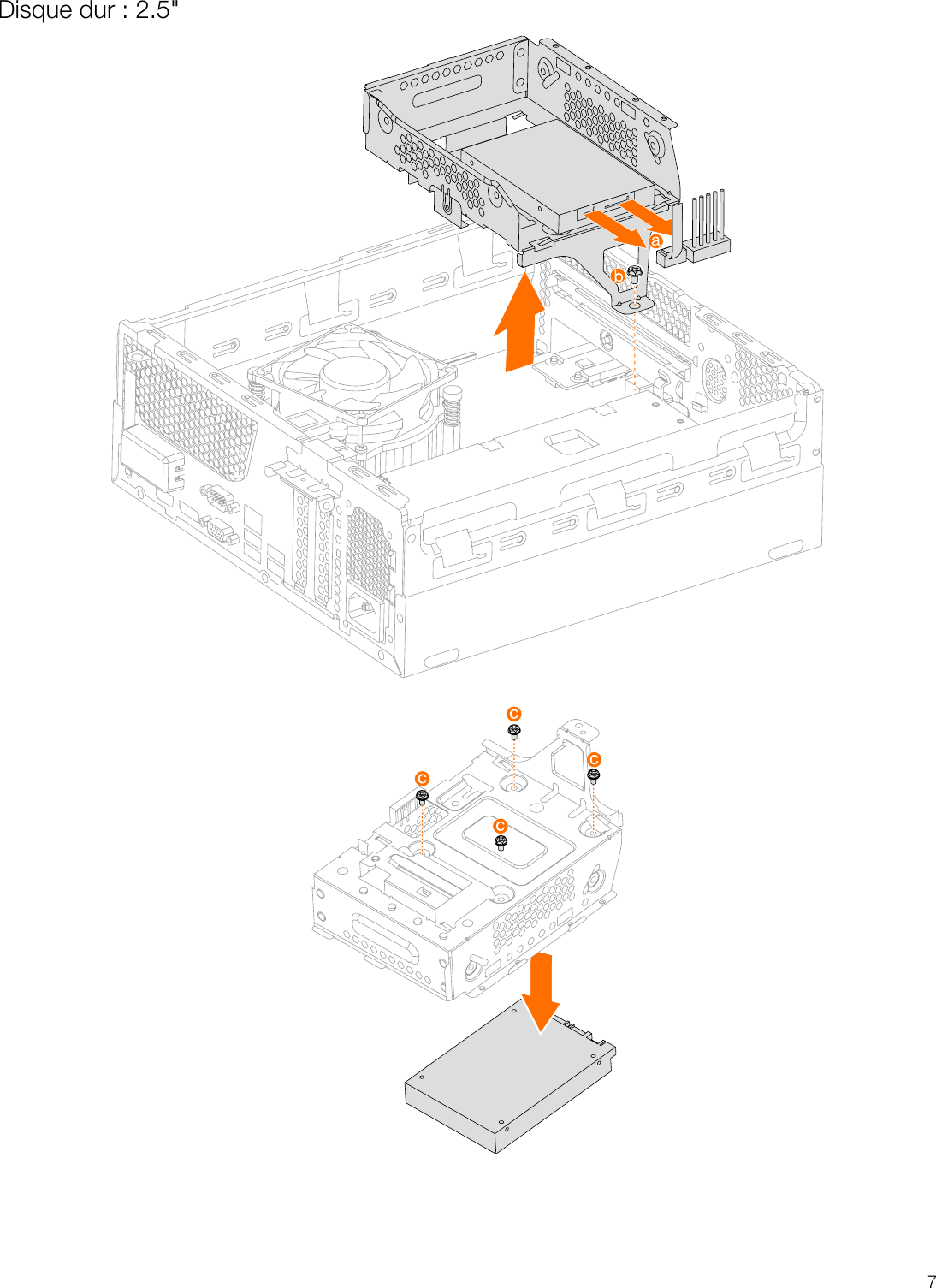 Disque dur : 2.5"

a
b

c
c
c
c

7