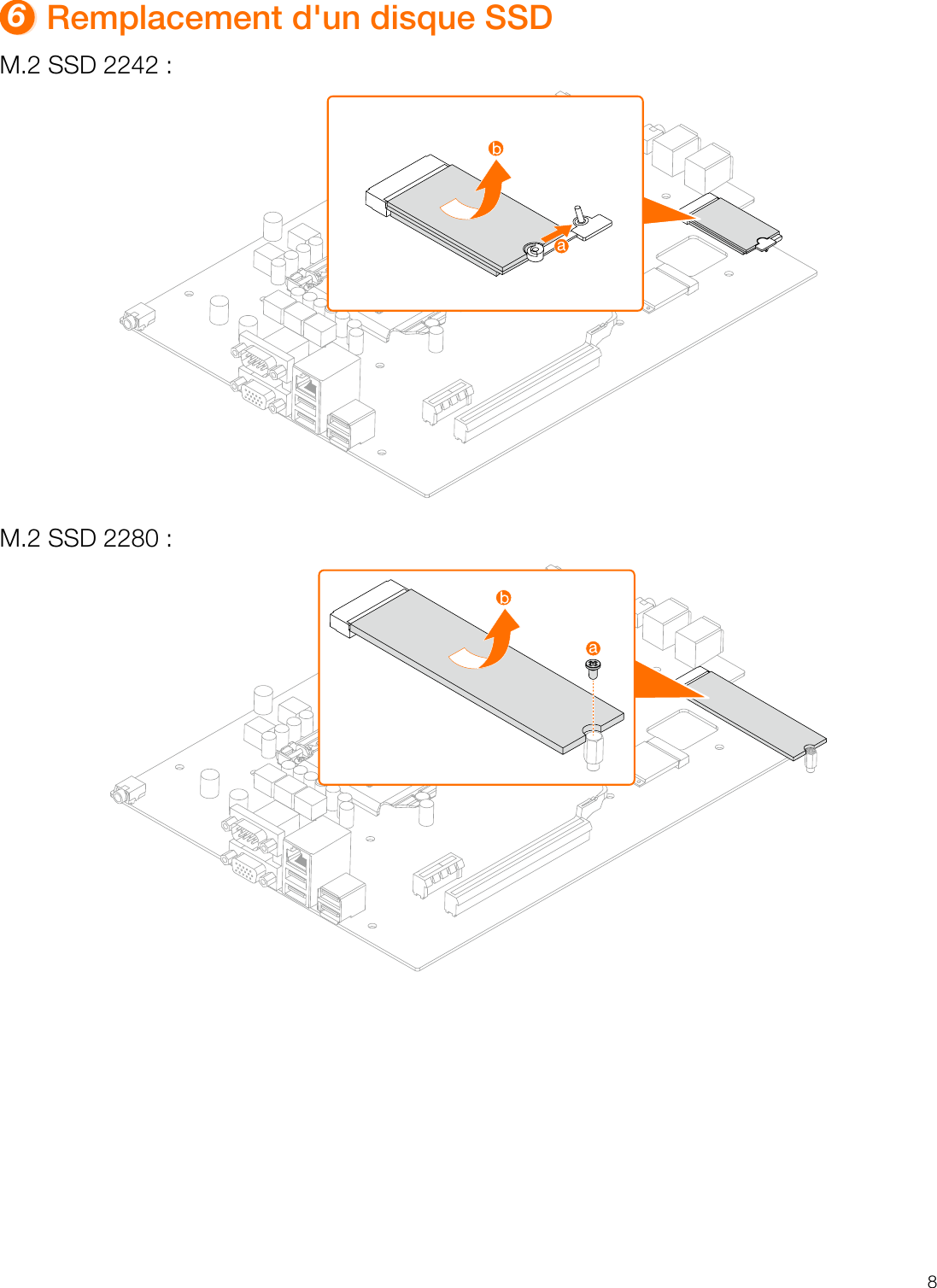 6 Remplacement d'un disque SSD

M.2 SSD 2242 :

b

a

M.2 SSD 2280 :

b

a

8