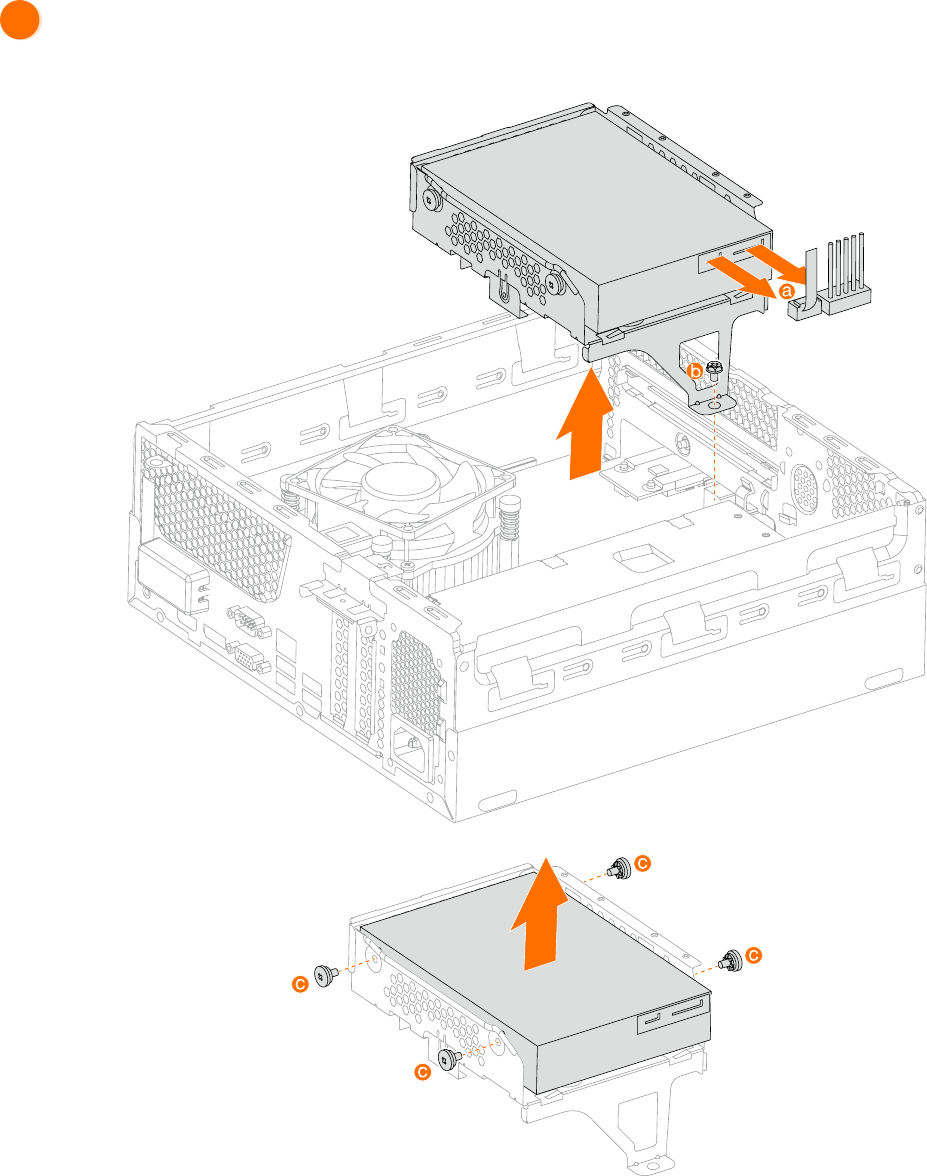 a

b

c

c

c

c