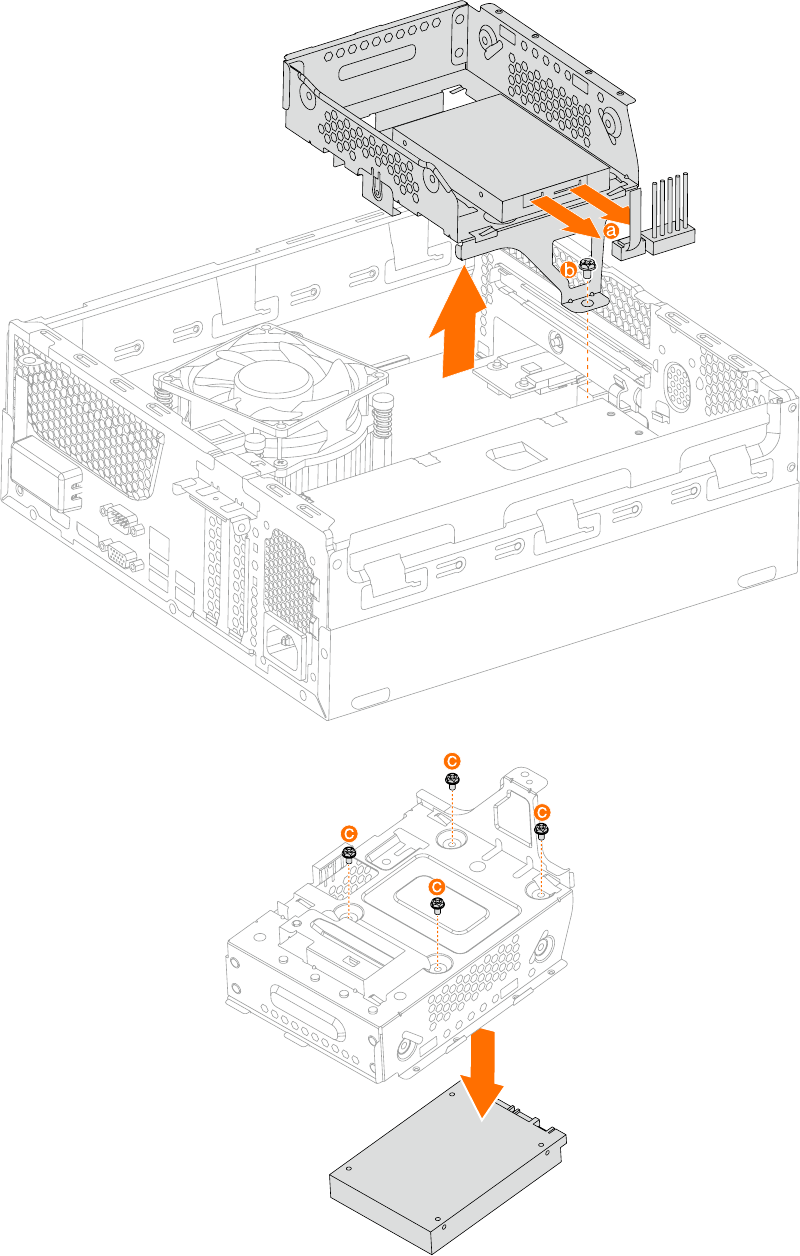 a
b
c
c
c
c