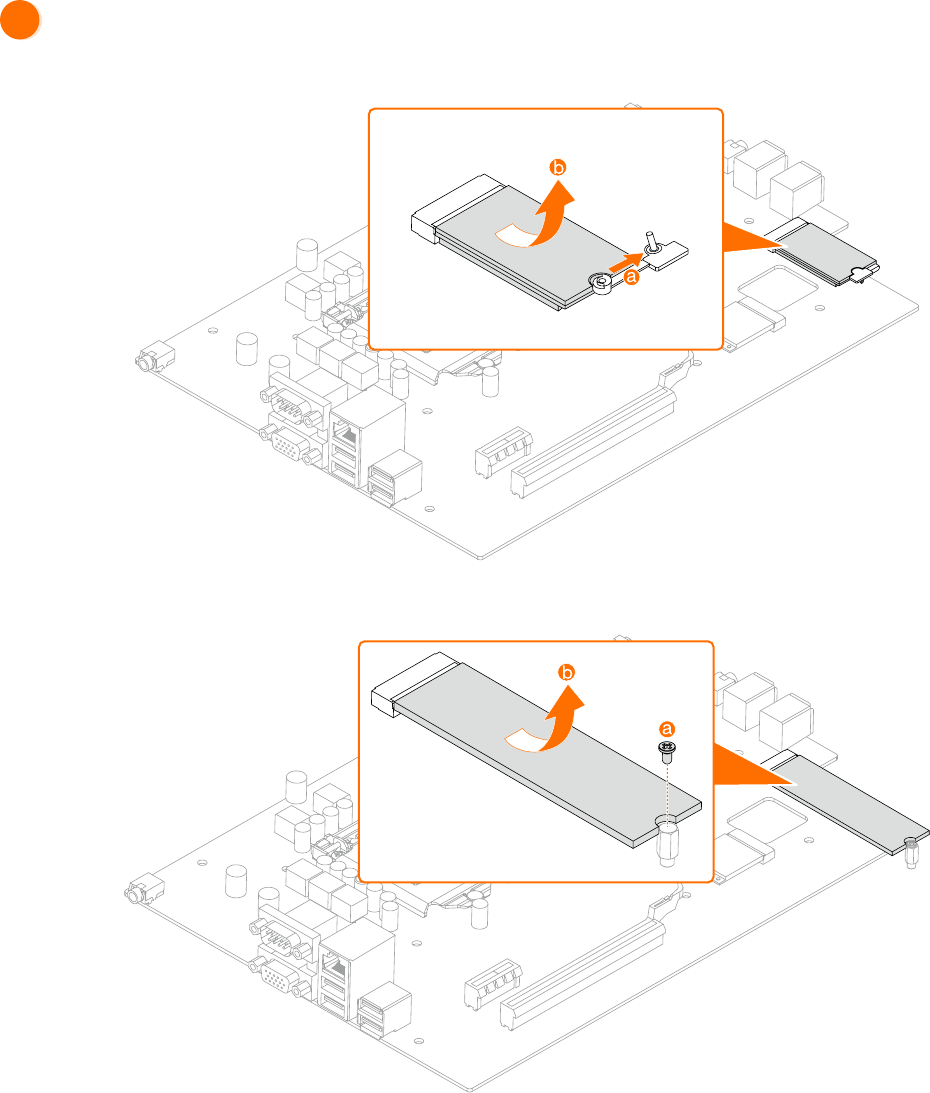 b
a

b
a