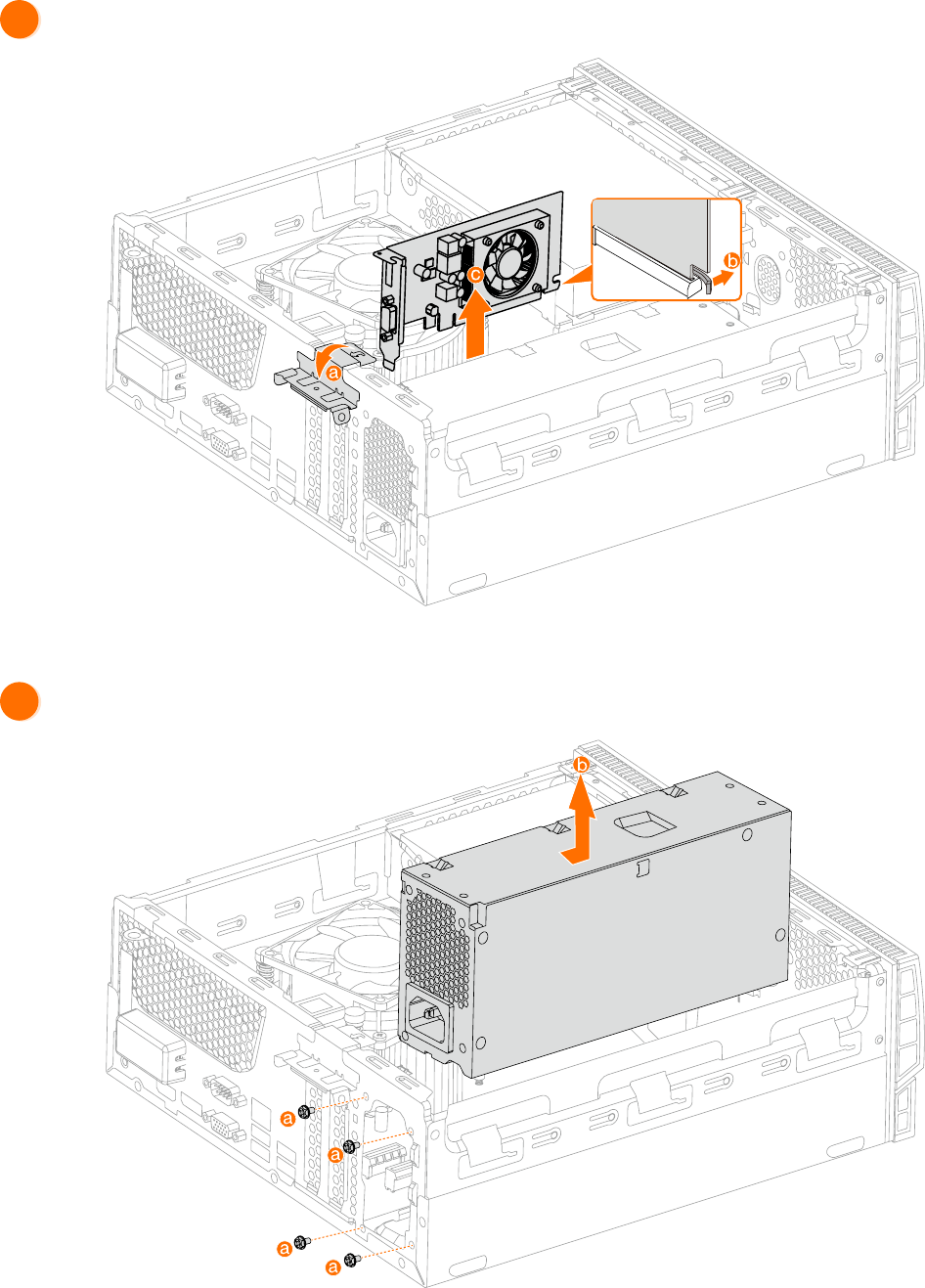 c
b
a

b
a
a
a
a