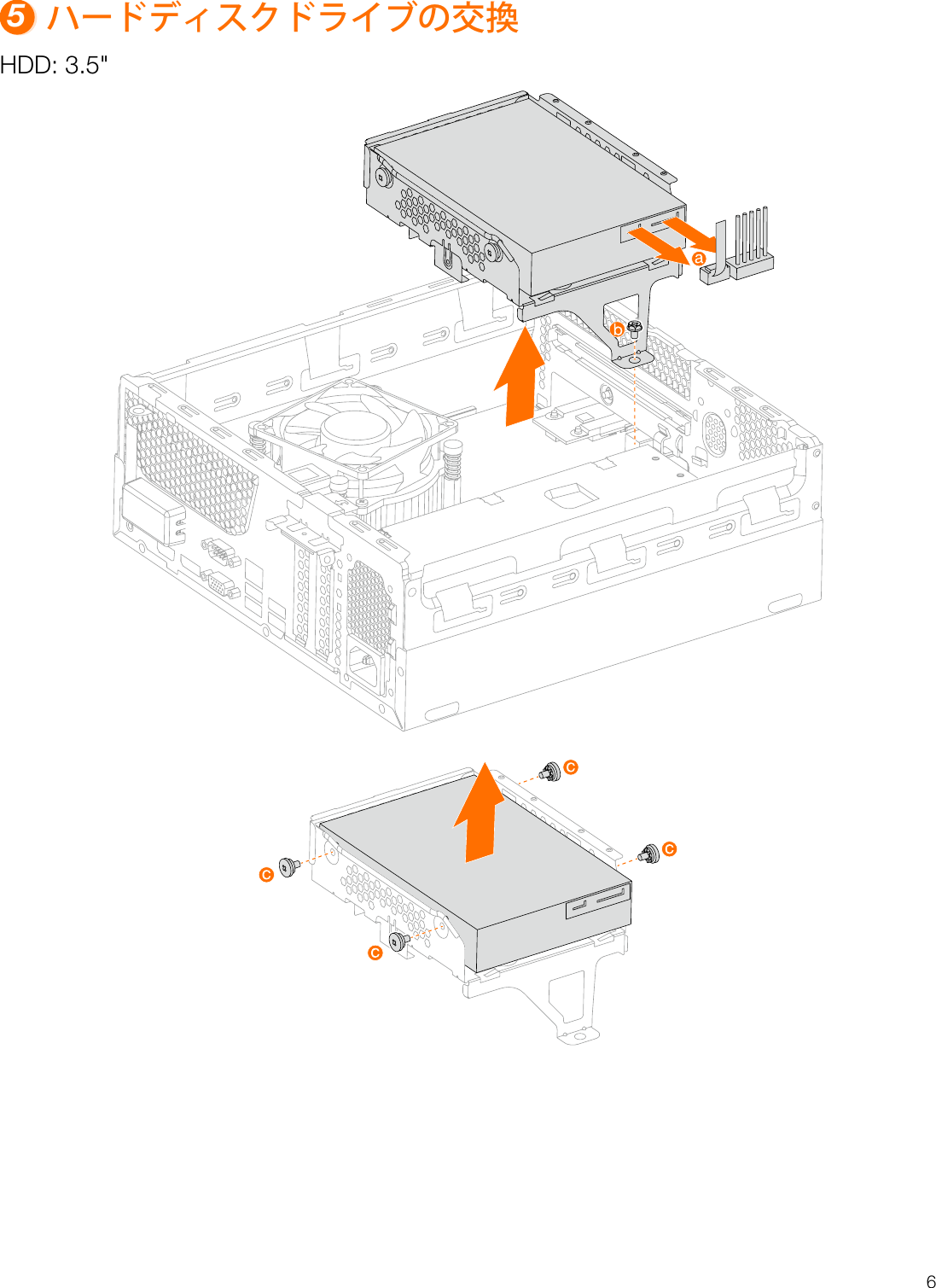 5 ハードディスクドライブの交換

HDD: 3.5"

a

b

c

c

c

c

6