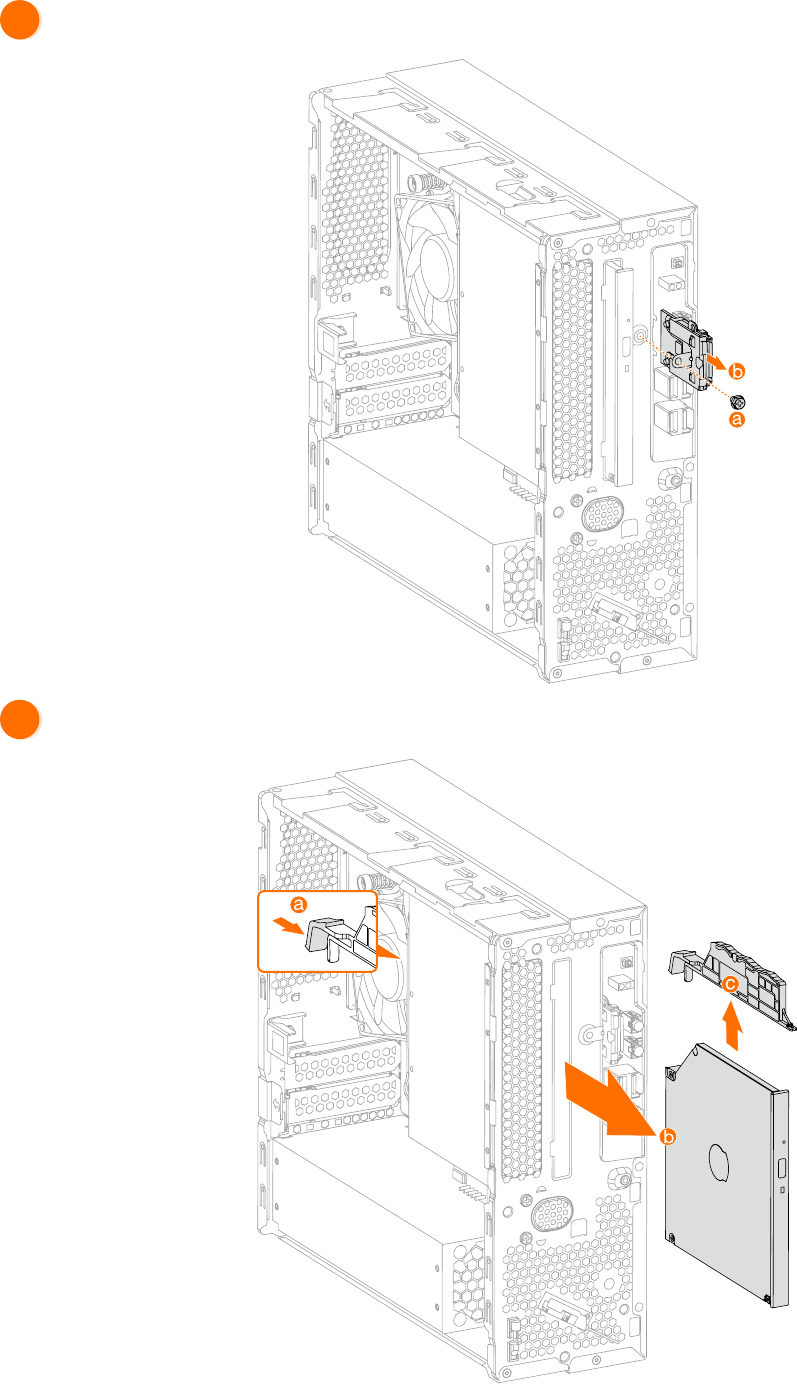 b
a
a
c
b