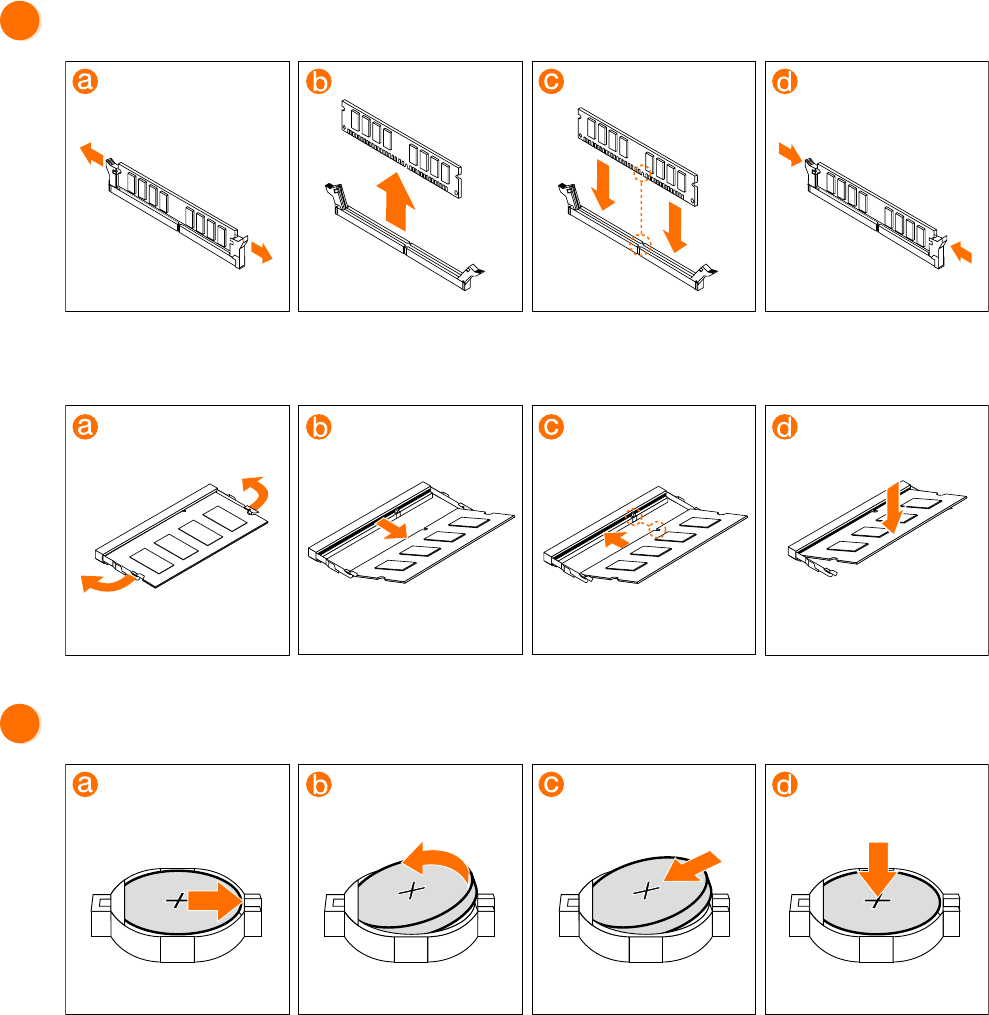 a

b

c

d

a

b

c

d

a

b

c

d