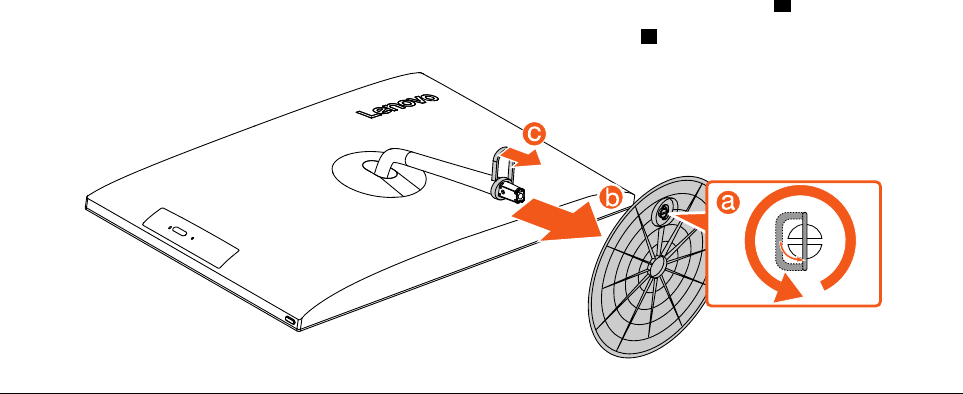 Lenovo

c

b

a