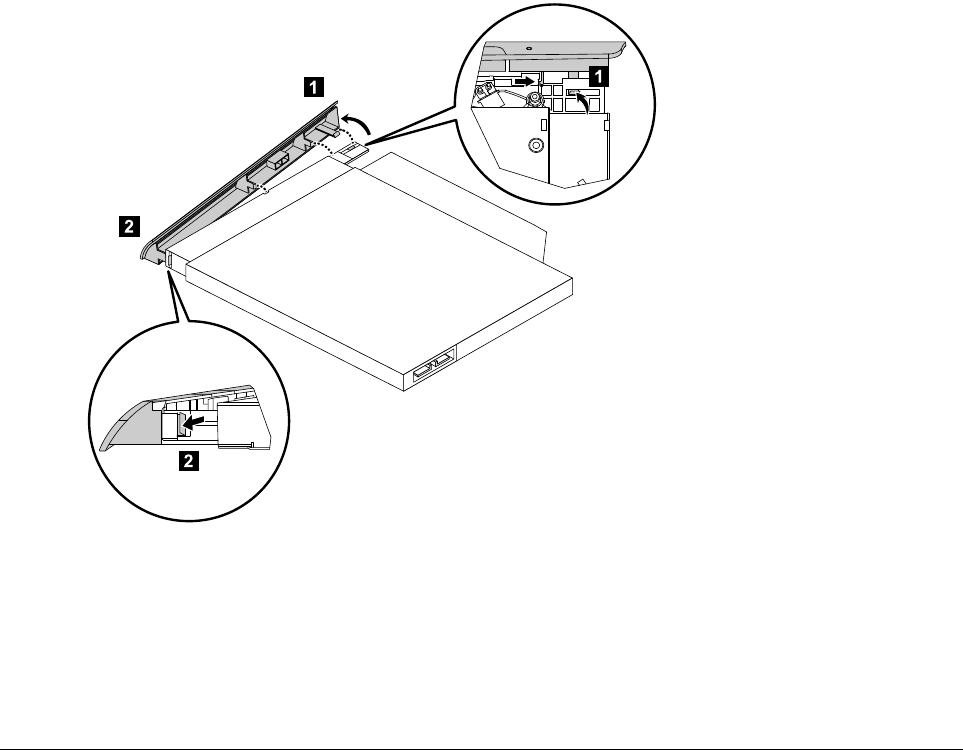 1
1
2
2