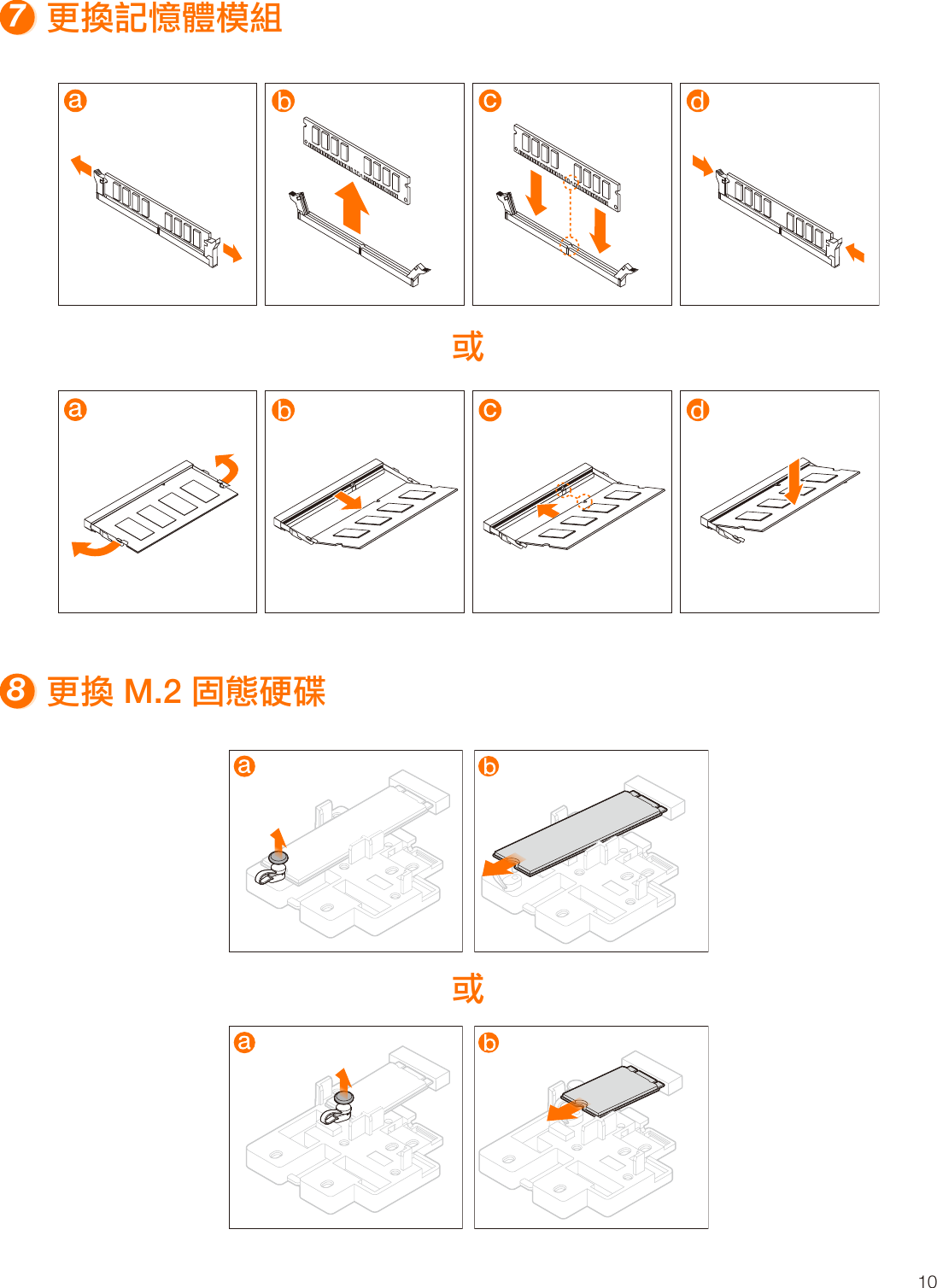 7 更換記憶體模組

a

b

c

d

或

a

b

c

d

8 更換 M.2 固態硬碟

a

b

或

a

b

10