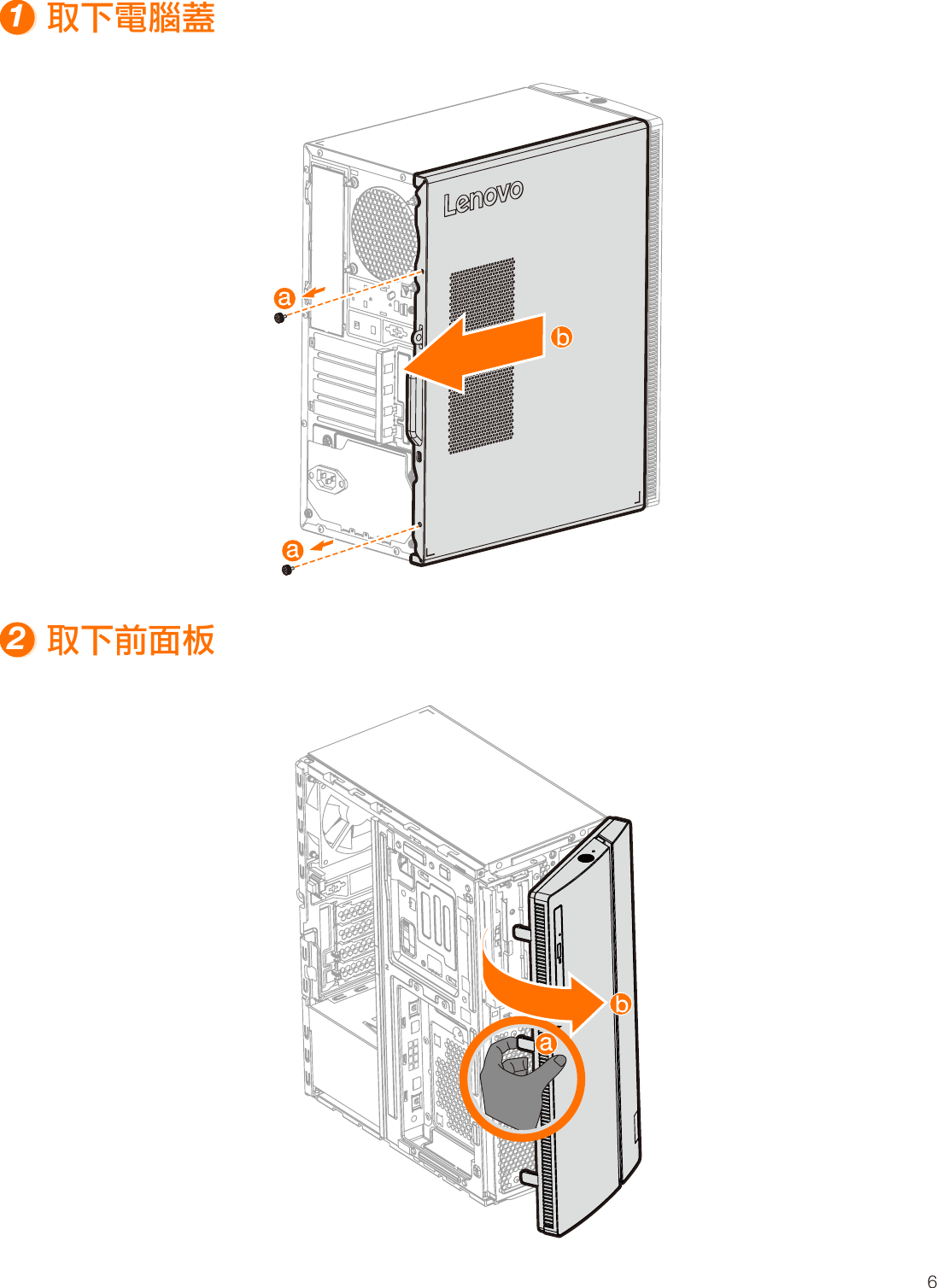 1 取下電腦蓋

Lenovo

a

b

a

2 取下前面板

b

a

6