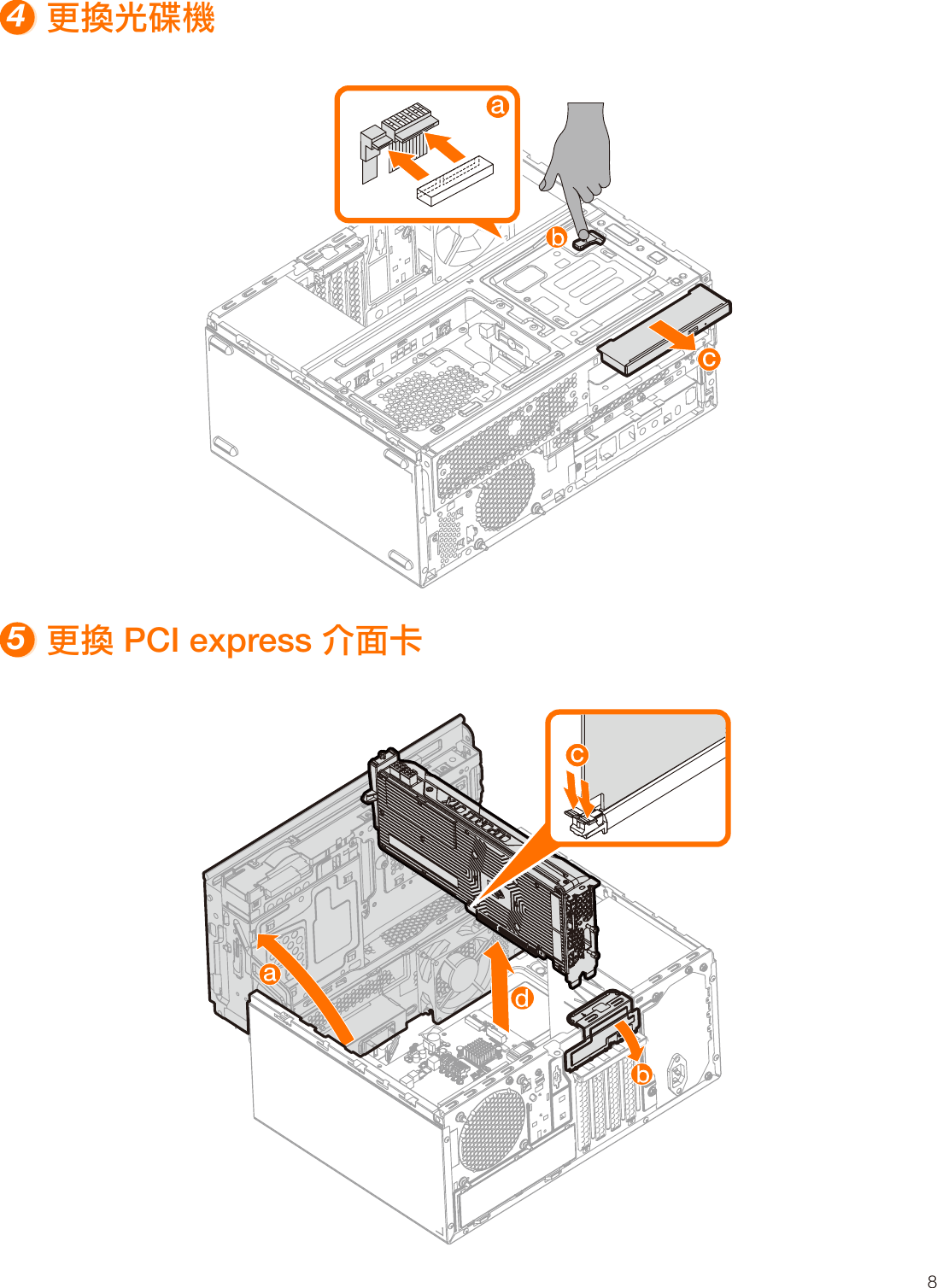 4 更換光碟機

a

b

c

5 更換 PCI express 介面卡

c

a

d

b

8