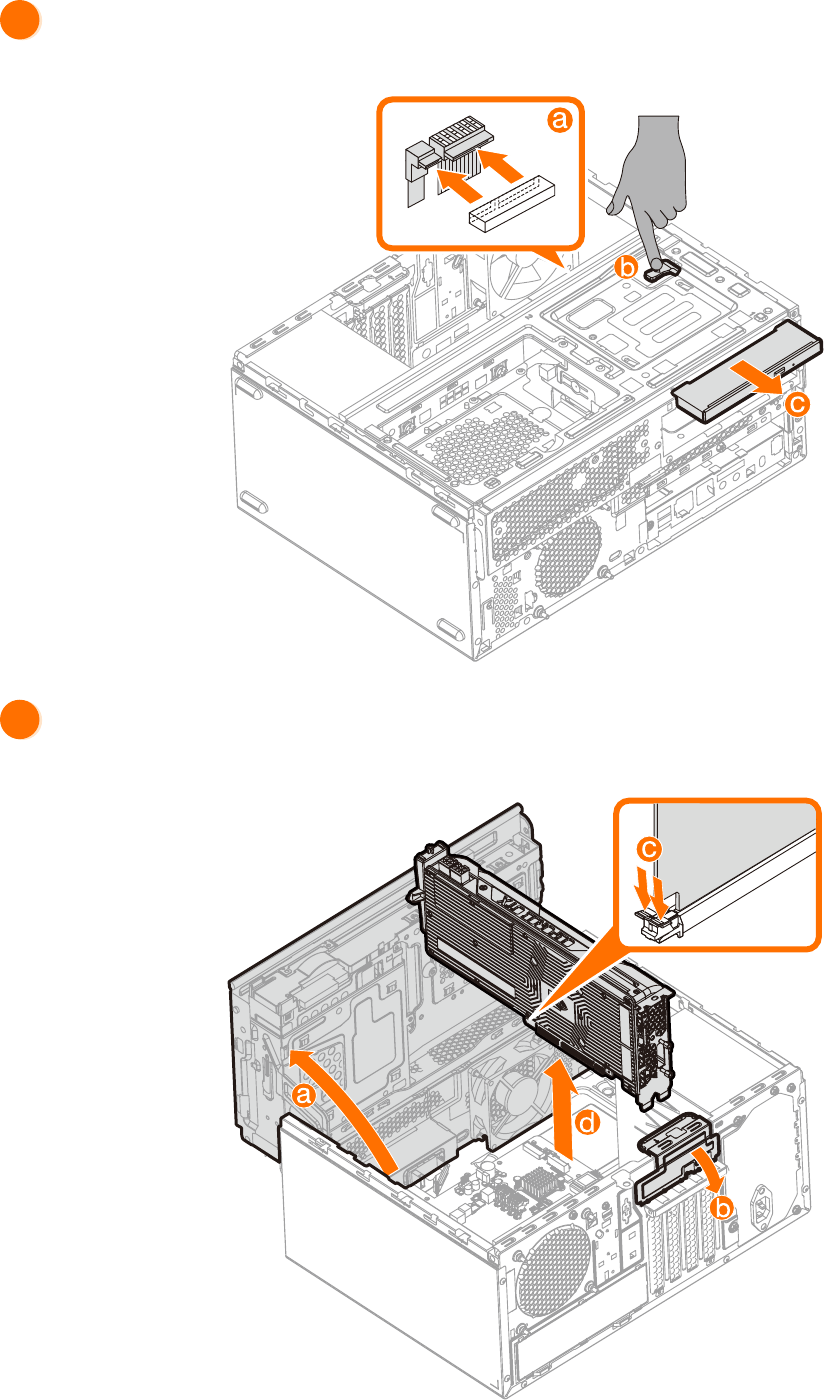 a
b
c

c
a
d
b