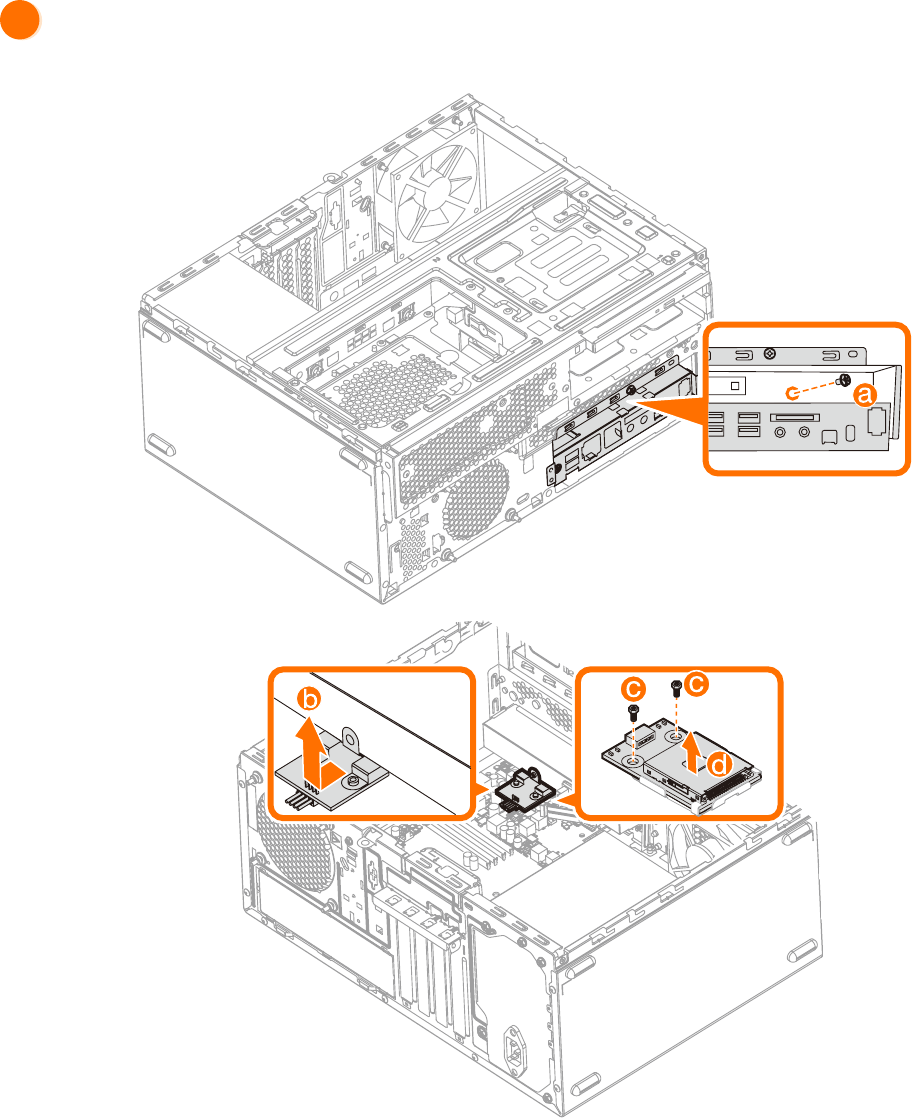 a

b

c c

d