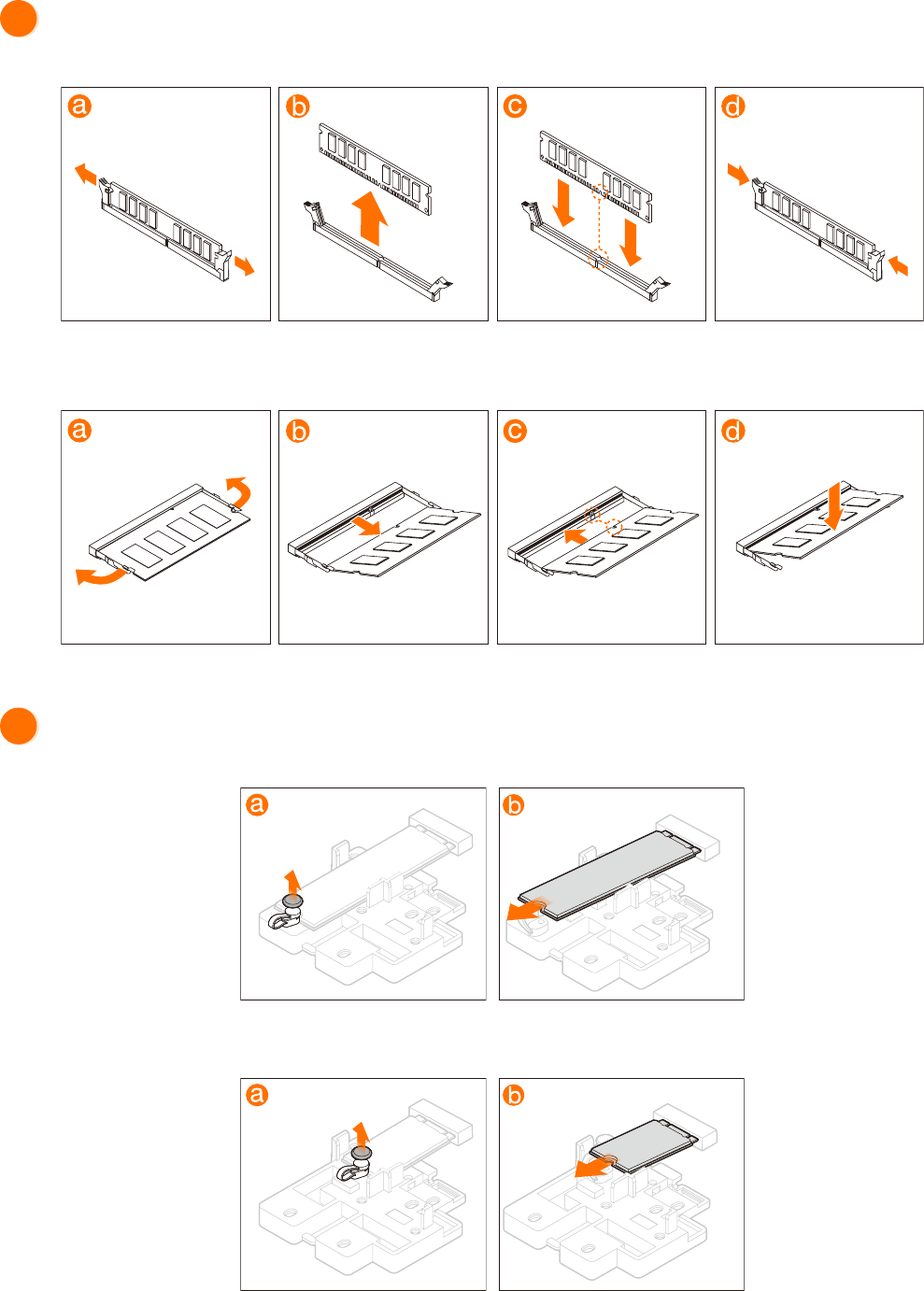 a

b

c

d

a

b

c

d

a

b

a

b