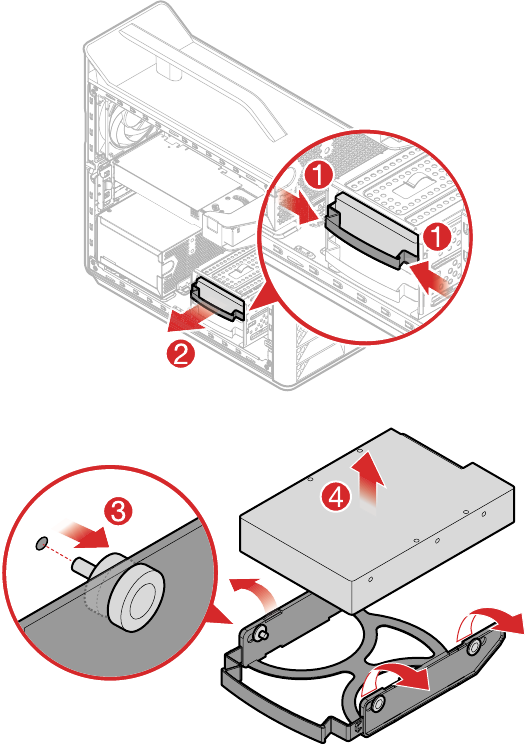 1
1
2
3
4