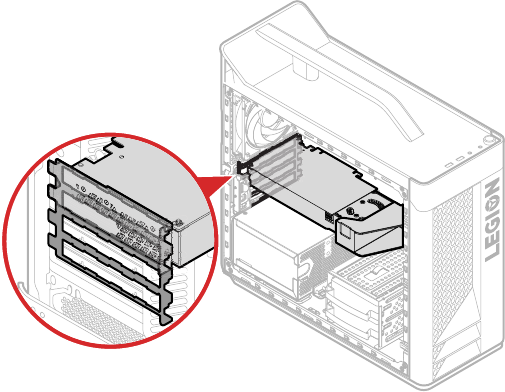 LEGION