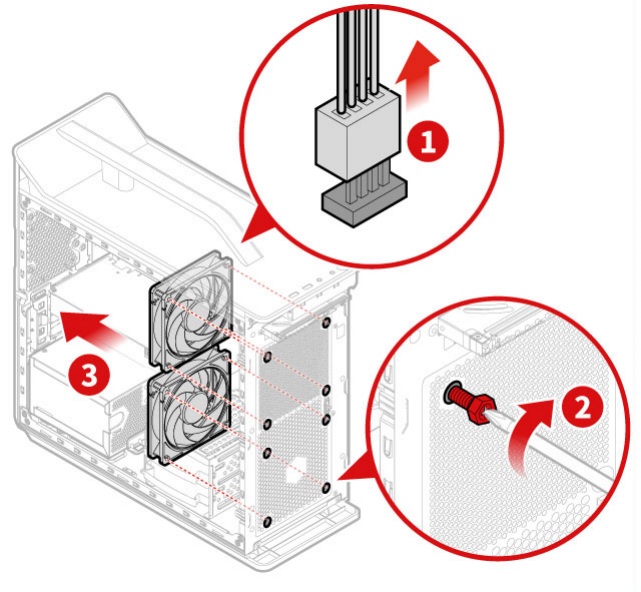 1

3

2