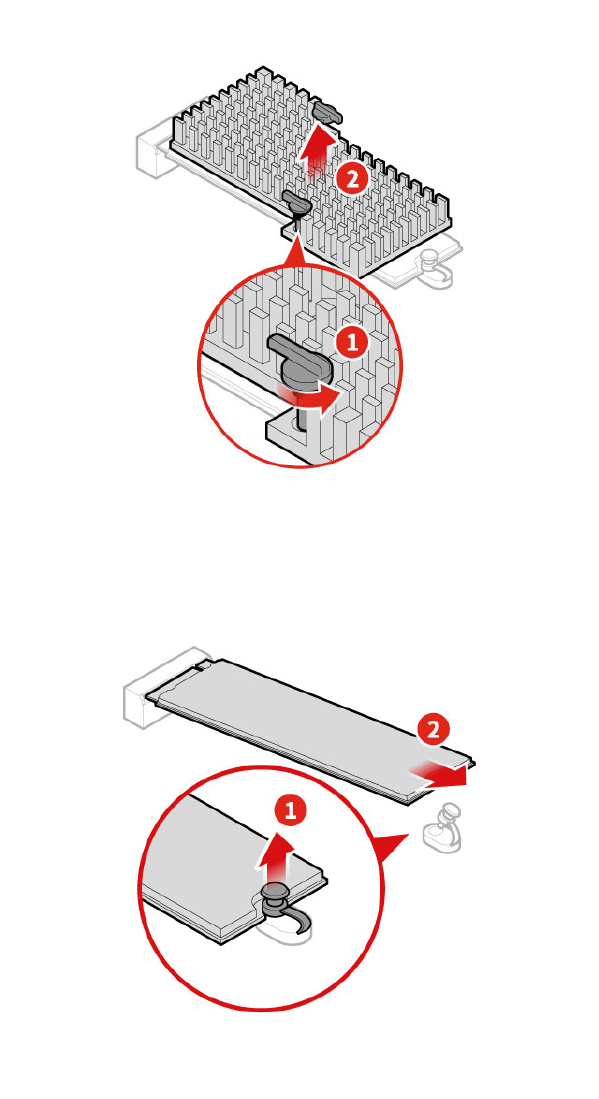 2
1
2
1