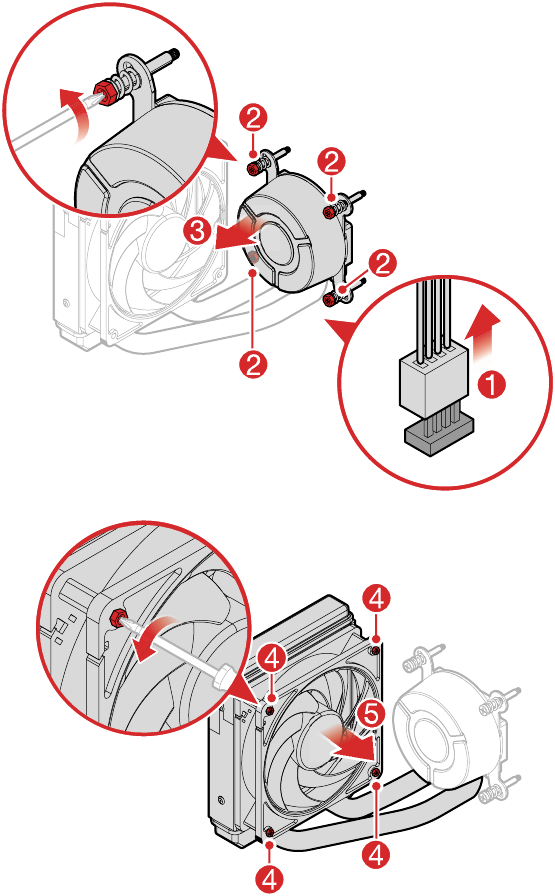 2
2
3
2
2
1
4
4
5
4
4