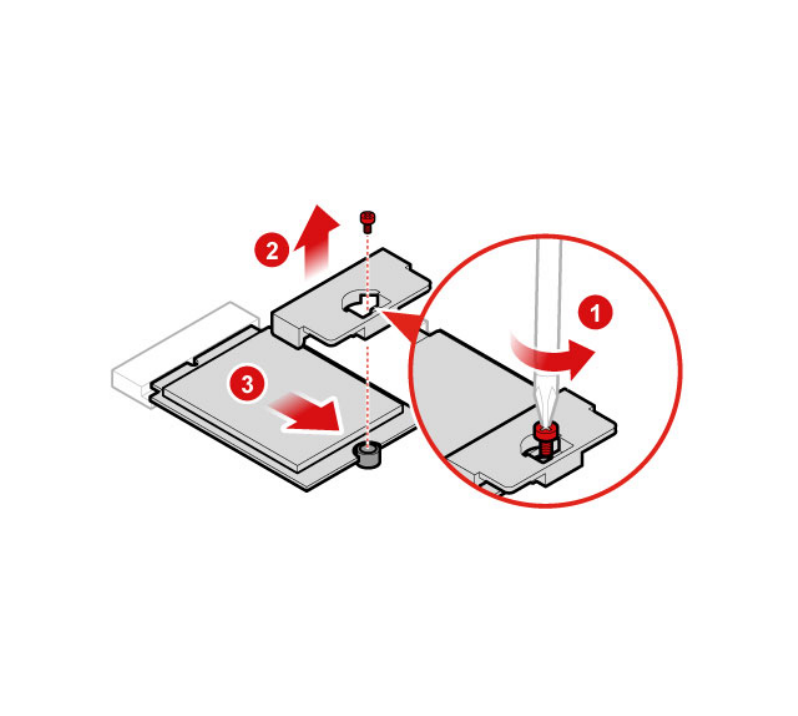 2

1

3